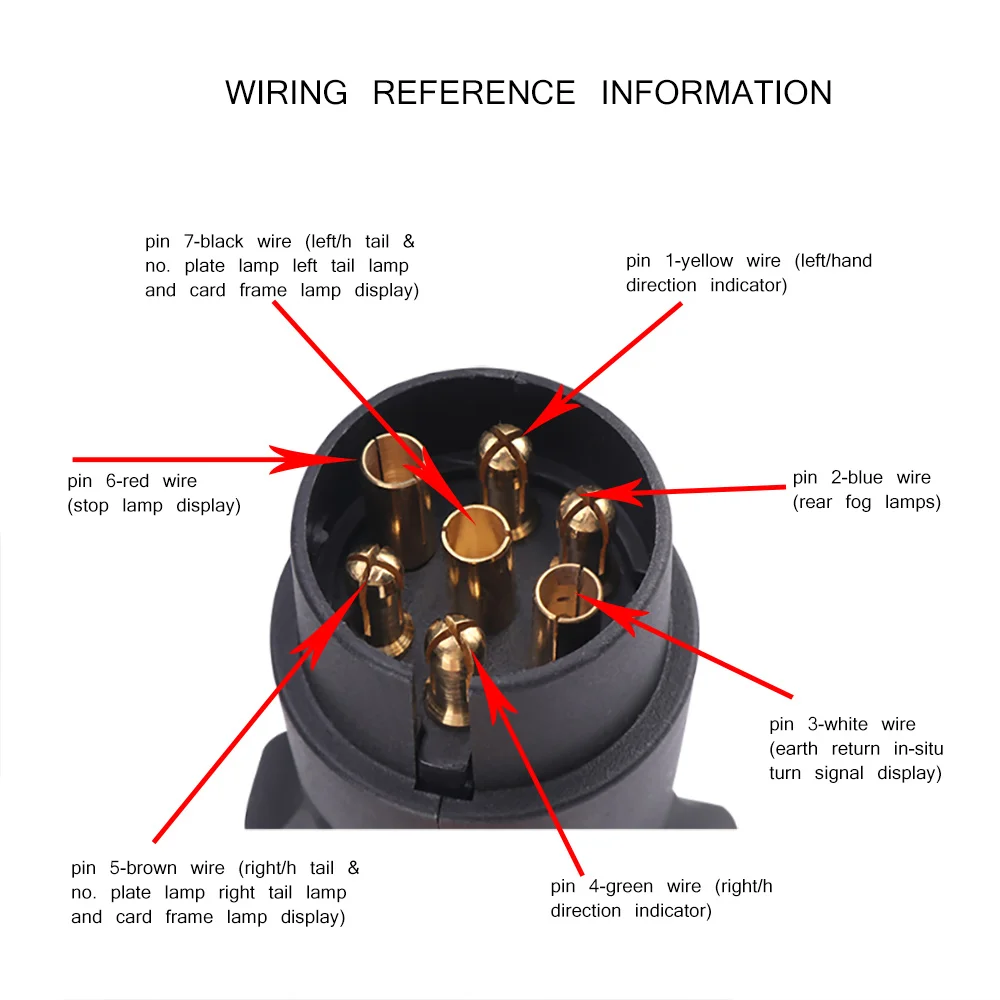 WIRING REFERENCE INFORMATION

pin 7-black wire (left/h tail & no. plate lamp left tail lamp and card frame lamp display)

pin 1-yellow wire (left/hand direction indicator)

pin 6-red wire (stop lamp display)

pin 2-blue wire (rear fog lamps)

pin 3-white wire (earth return in-situ turn signal display)

pin 5-brown wire (right/h tail & no. plate lamp right tail lamp and card frame lamp display)

pin 4-green wire (right/h direction indicator)