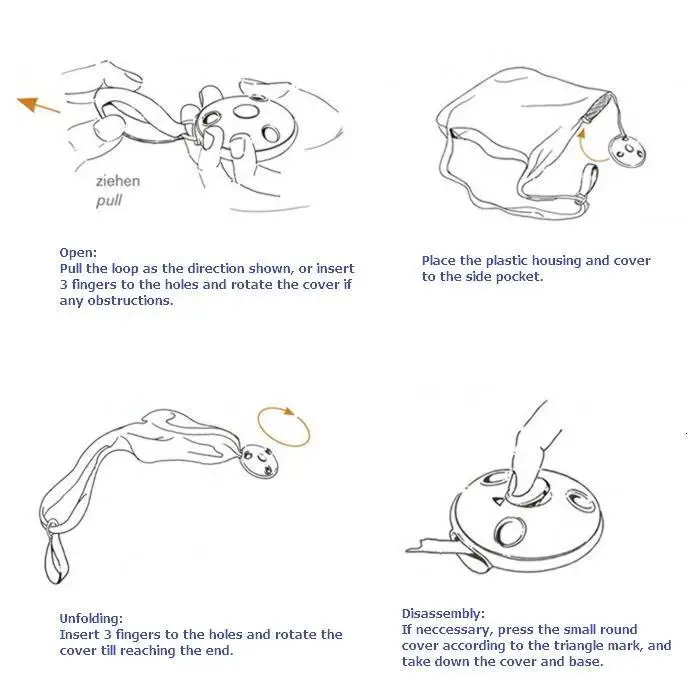 ziehen
pull

Open:
Pull the loop as the direction shown, or insert 3 fingers to the holes and rotate the cover if any obstructions.

Place the plastic housing and cover to the side pocket.

Unfolding:
Insert 3 fingers to the holes and rotate the cover till reaching the end.

Disassembly:
If neccessary, press the small round cover according to the triangle mark, and take down the cover and base.