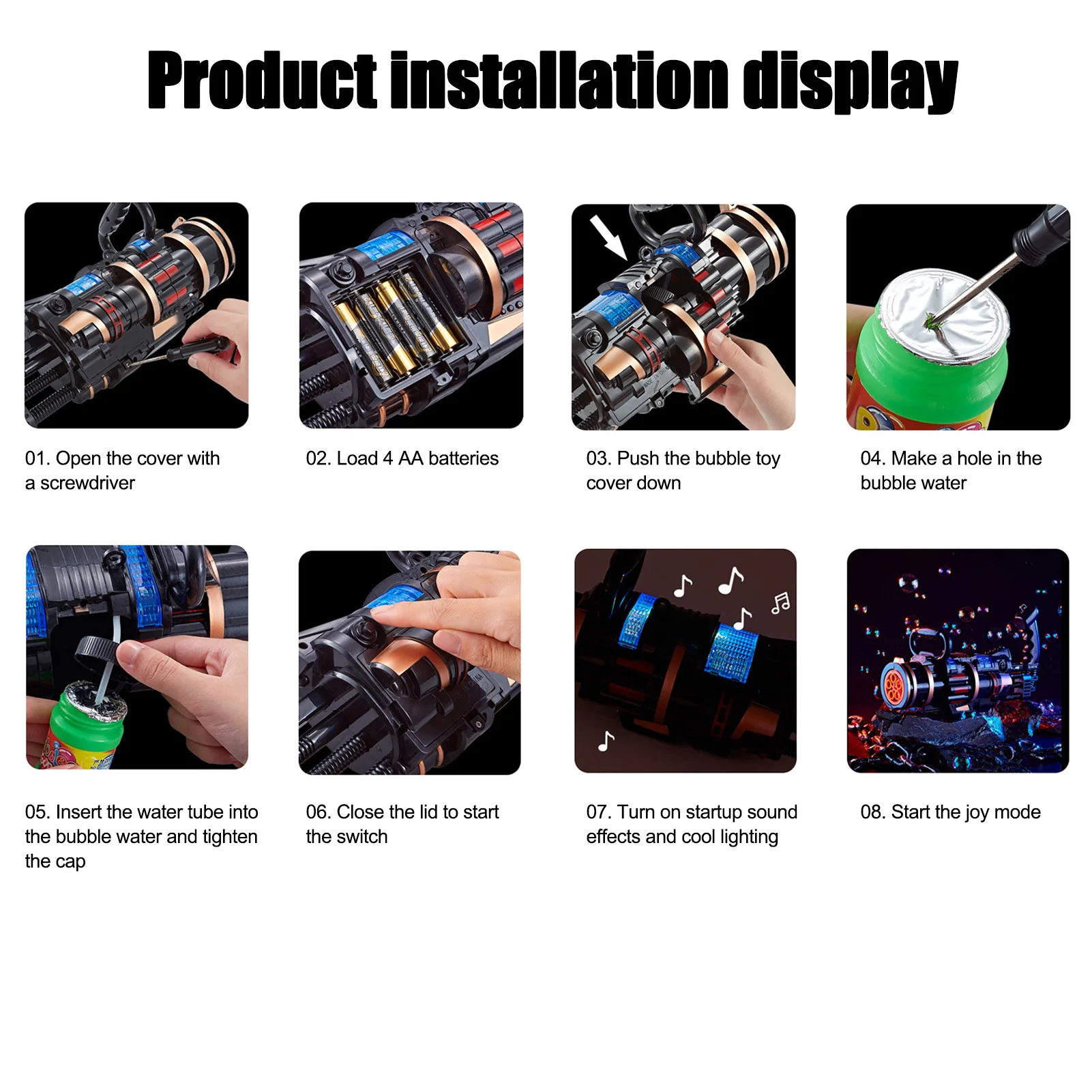 Product installation display

01. Open the cover with a screwdriver

02. Load 4 AA batteries

03. Push the bubble toy cover down

04. Make a hole in the bubble water

05. Insert the water tube into the bubble water and tighten the cap

06. Close the lid to start the switch

07. Turn on startup sound effects and cool lighting

08. Start the joy mode