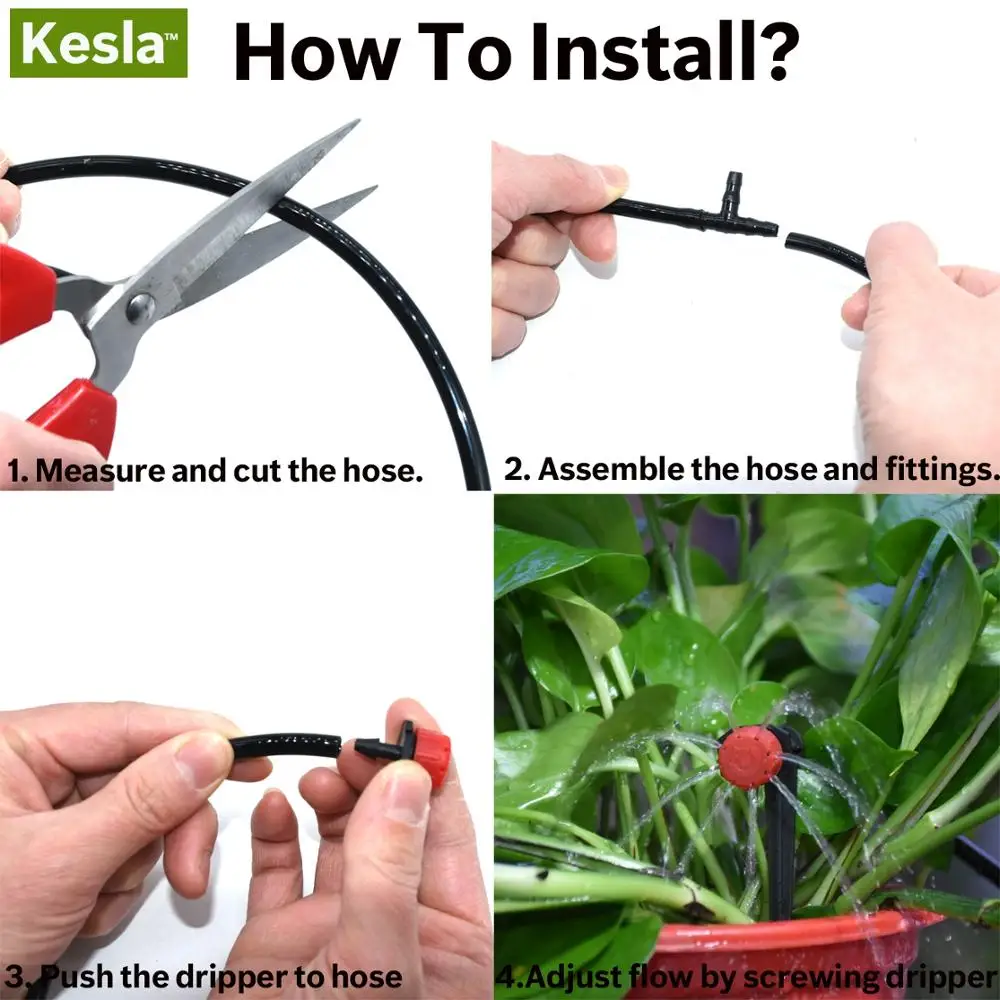 Kesla™ How To Install?

1. Measure and cut the hose.

2. Assemble the hose and fittings.

3. Push the dripper to hose

4.Adjust flow by screwing dripper