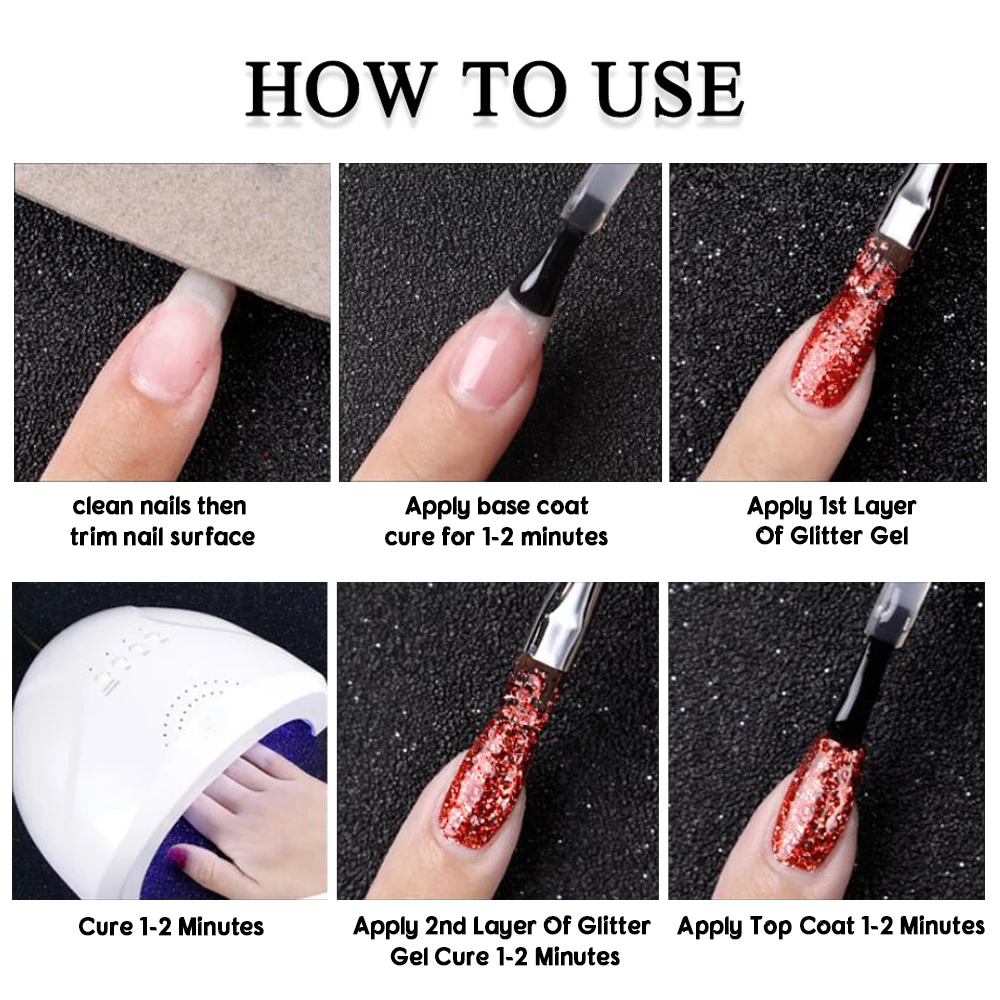 HOW TO USE

clean nails then trim nail surface

Apply base coat cure for 1-2 minutes

Apply 1st Layer Of Glitter Gel

Cure 1-2 Minutes

Apply 2nd Layer Of Glitter Gel Cure 1-2 Minutes

Apply Top Coat 1-2 Minutes