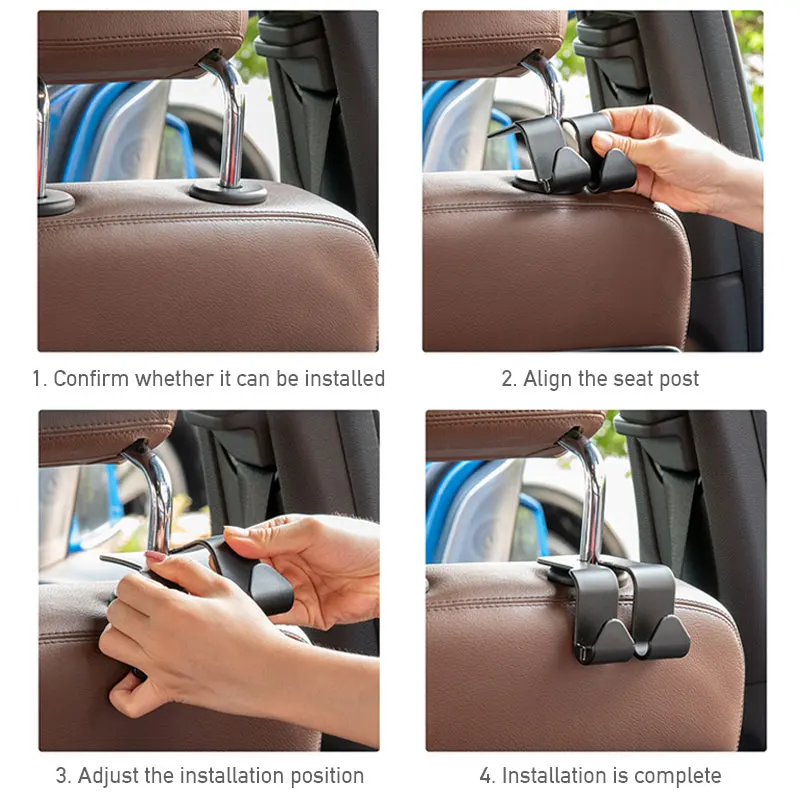 1. Confirm whether it can be installed

2. Align the seat post

3. Adjust the installation position

4. Installation is complete