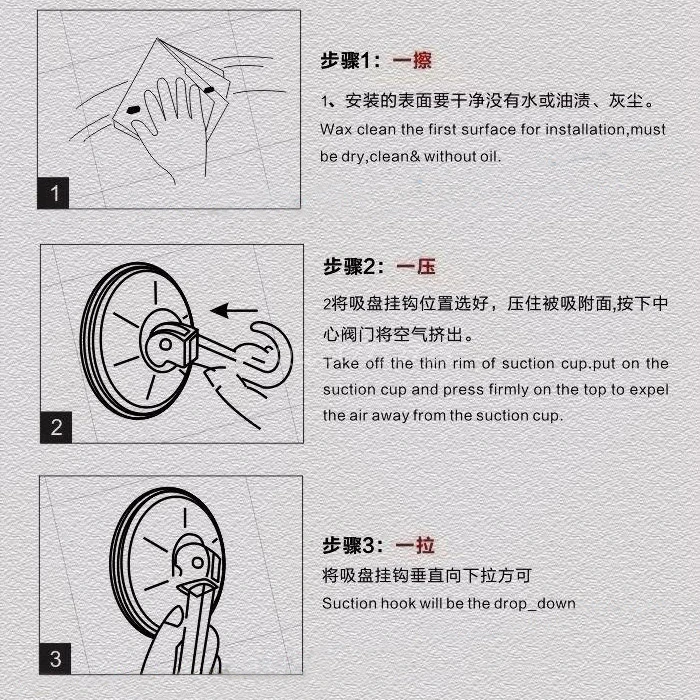 1

步骤1：一擦

1、安装的表面要干净没有水或油渍、灰尘。

Wax clean the first surface for installation,must be dry,clean& without oil.

2

步骤2：一压

2将吸盘挂钩位置选好，压住被吸附面,按下中心阀门将空气挤出。

Take off the thin rim of suction cup.put on the suction cup and press firmly on the top to expel the air away from the suction cup.

3

步骤3：一拉

将吸盘挂钩垂直向下拉方可

Suction hook will be the drop_down