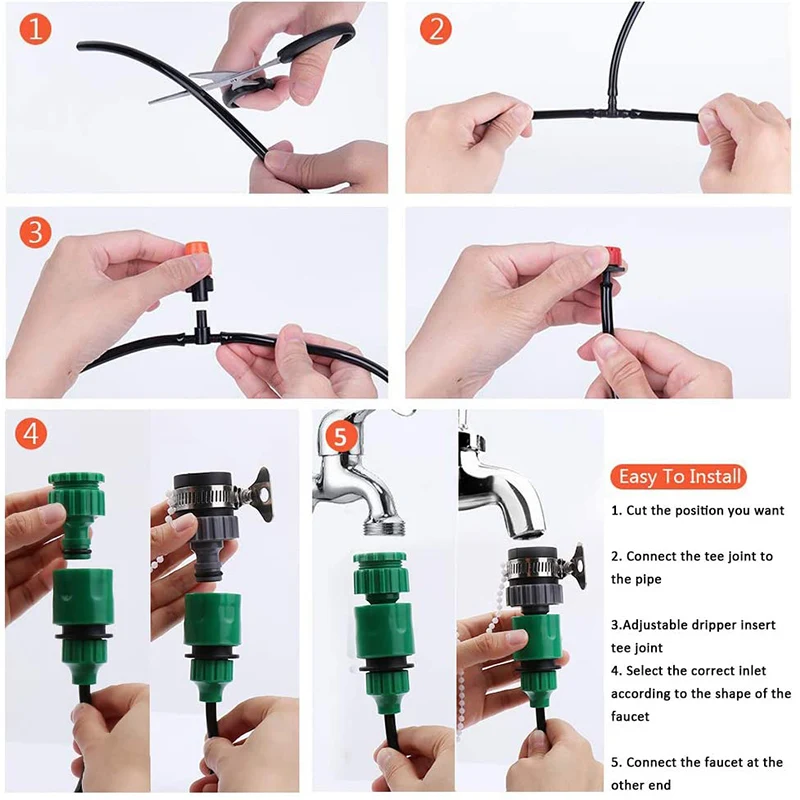 1

2

3

4

5

Easy To Install

1. Cut the position you want

2. Connect the tee joint to the pipe

3.Adjustable dripper insert tee joint

4. Select the correct inlet according to the shape of the faucet

5. Connect the faucet at the other end