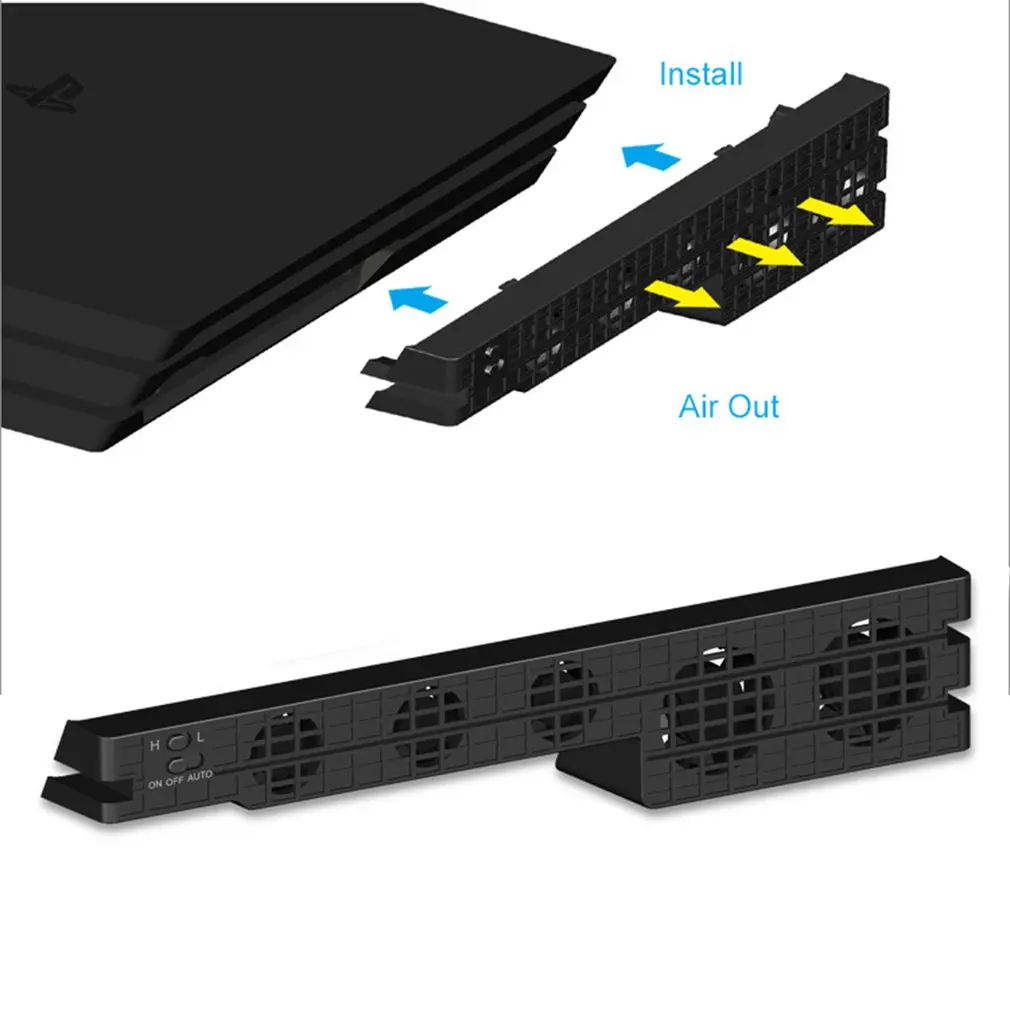 Install

Air Out

H L
ON OFF AUTO