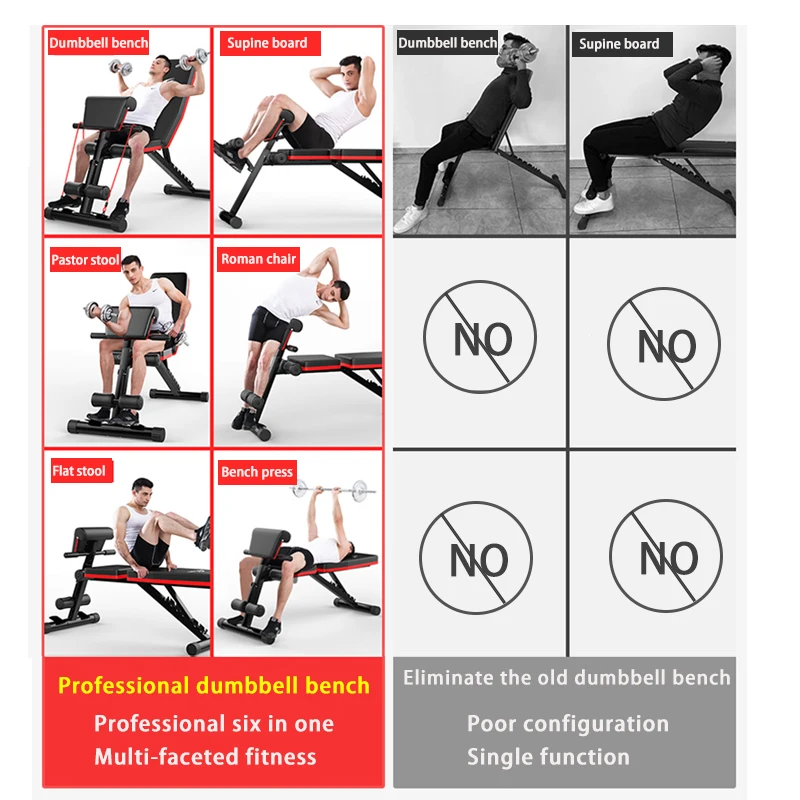 Dumbbell bench

Supine board

Pastor stool

Roman chair

Flat stool

Bench press

Professional dumbbell bench

Professional six in one

Multi-faceted fitness

Dumbbell bench

Supine board

NO

NO

NO

NO

Eliminate the old dumbbell bench

Poor configuration

Single function