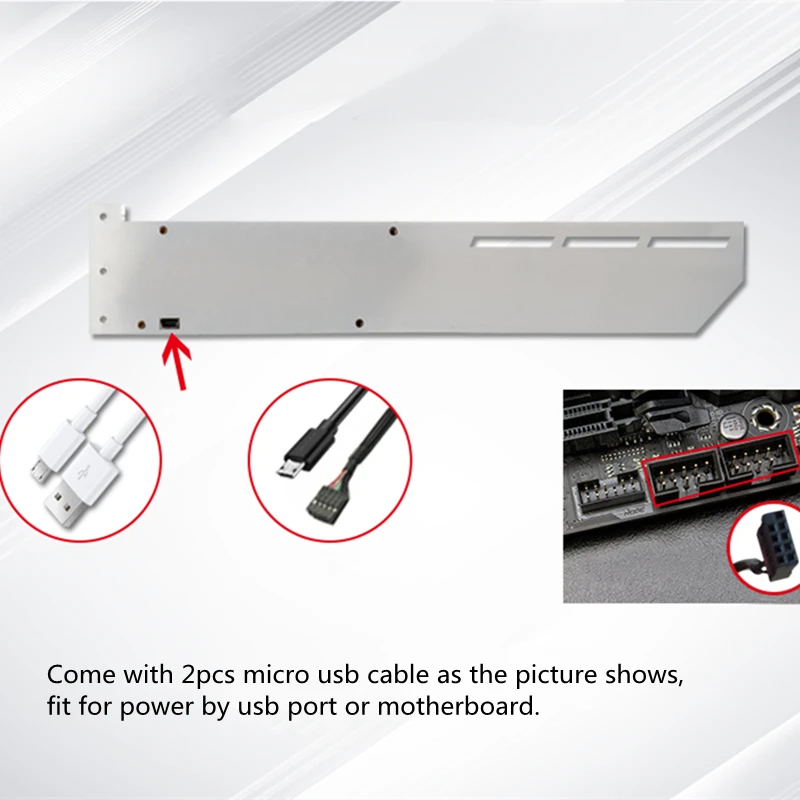 Come with 2pcs micro usb cable as the picture shows, fit for power by usb port or motherboard.