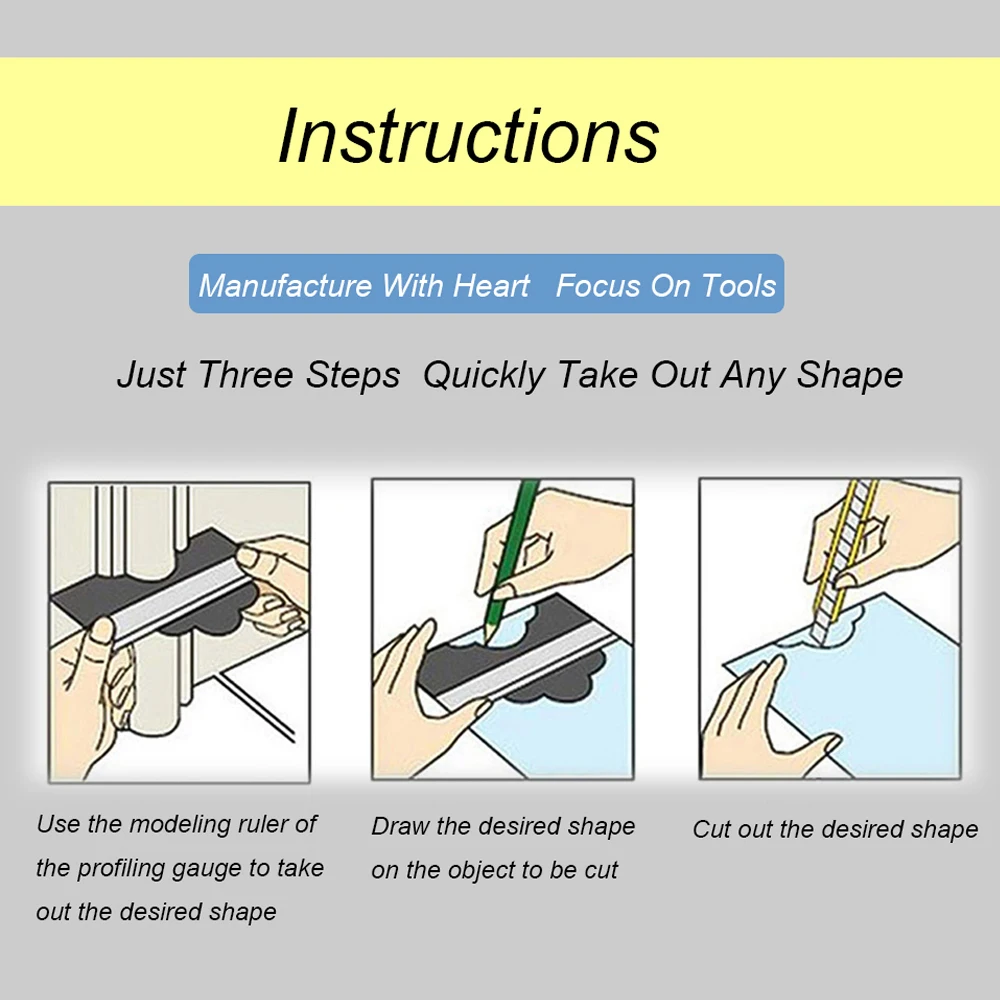 Instructions

Manufacture With Heart  Focus On Tools

Just Three Steps  Quickly Take Out Any Shape

Use the modeling ruler of the profiling gauge to take out the desired shape

Draw the desired shape on the object to be cut

Cut out the desired shape