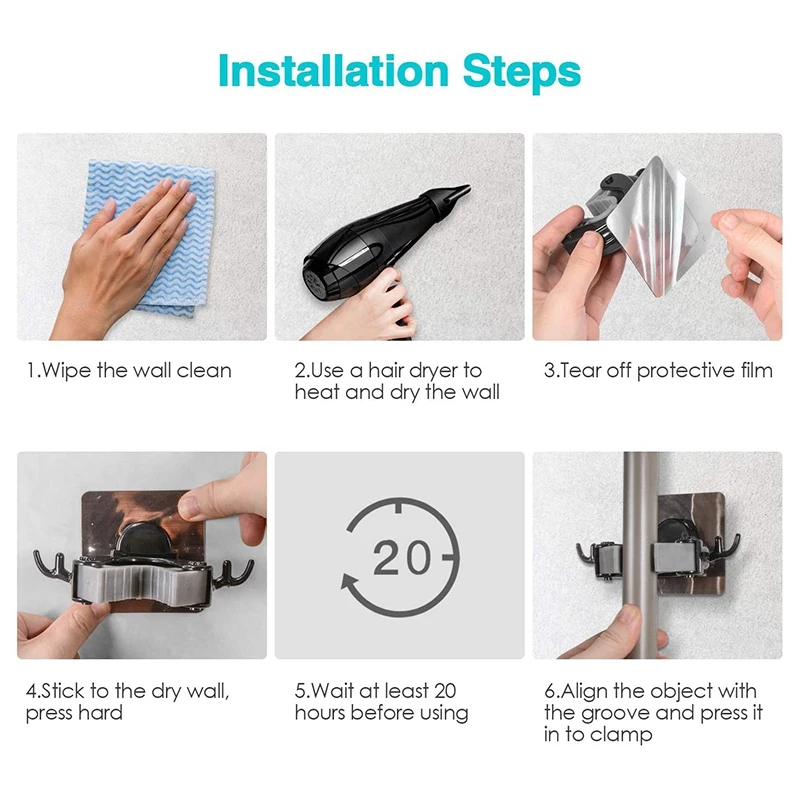 Installation Steps

1.Wipe the wall clean

2.Use a hair dryer to heat and dry the wall

3.Tear off protective film

20

4.Stick to the dry wall, press hard

5.Wait at least 20 hours before using

6.Align the object with the groove and press it in to clamp