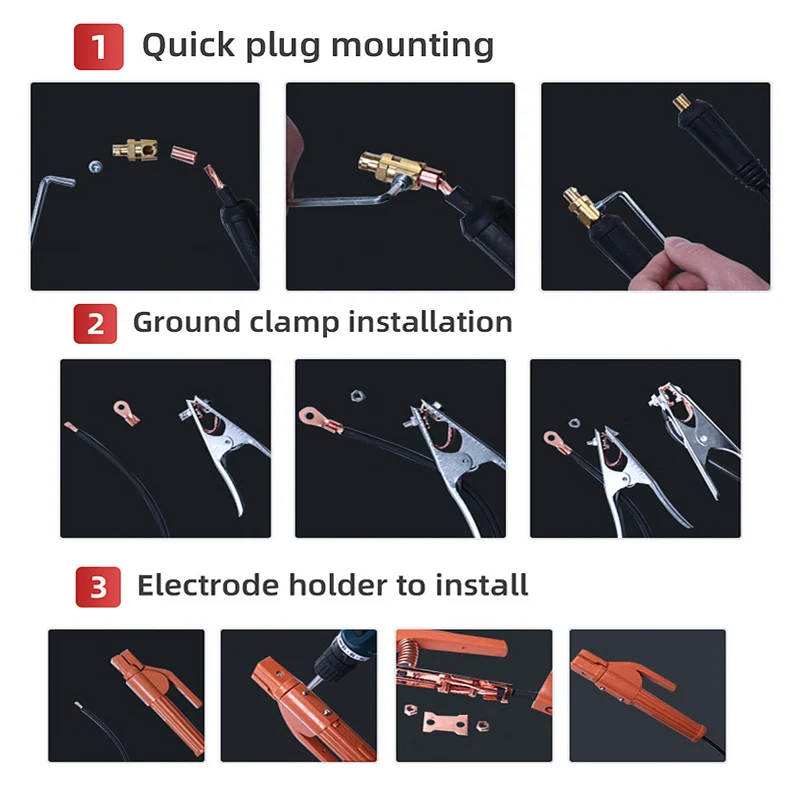 1 Quick plug mounting

2 Ground clamp installation

3 Electrode holder to install