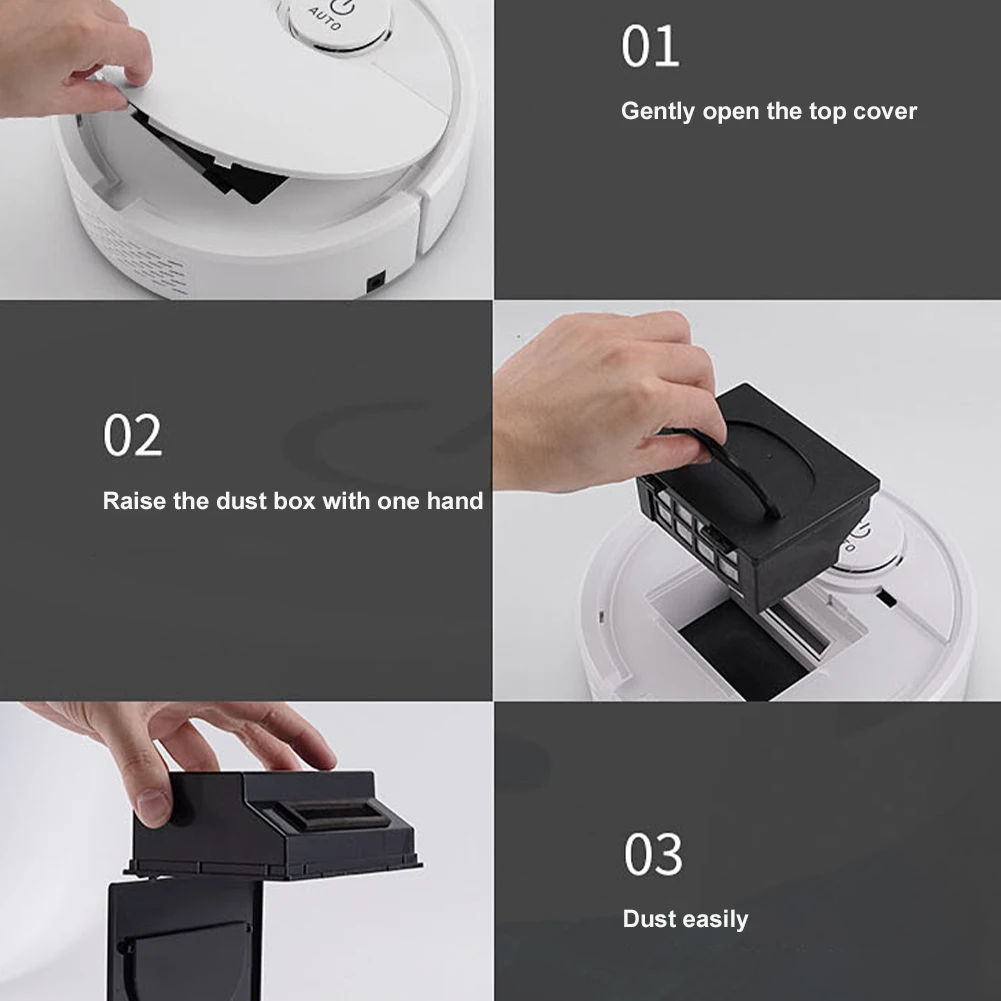 AUTO

01

Gently open the top cover

02

Raise the dust box with one hand

03

Dust easily