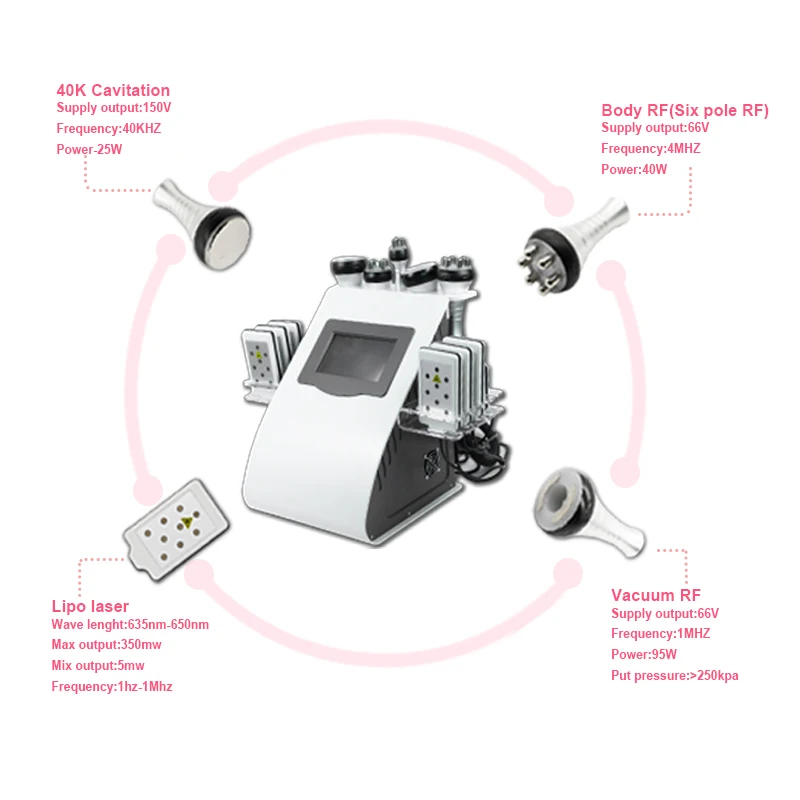 40K Cavitation
Supply output:150V
Frequency:40KHZ
Power-25W

Body RF(Six pole RF)
Supply output:66V
Frequency:4MHZ
Power:40W

Lipo laser
Wave lenght:635nm-650nm
Max output:350mw
Mix output:5mw
Frequency:1hz-1Mhz

Vacuum RF
Supply output:66V
Frequency:1MHZ
Power:95W
Put pressure:>250kpa