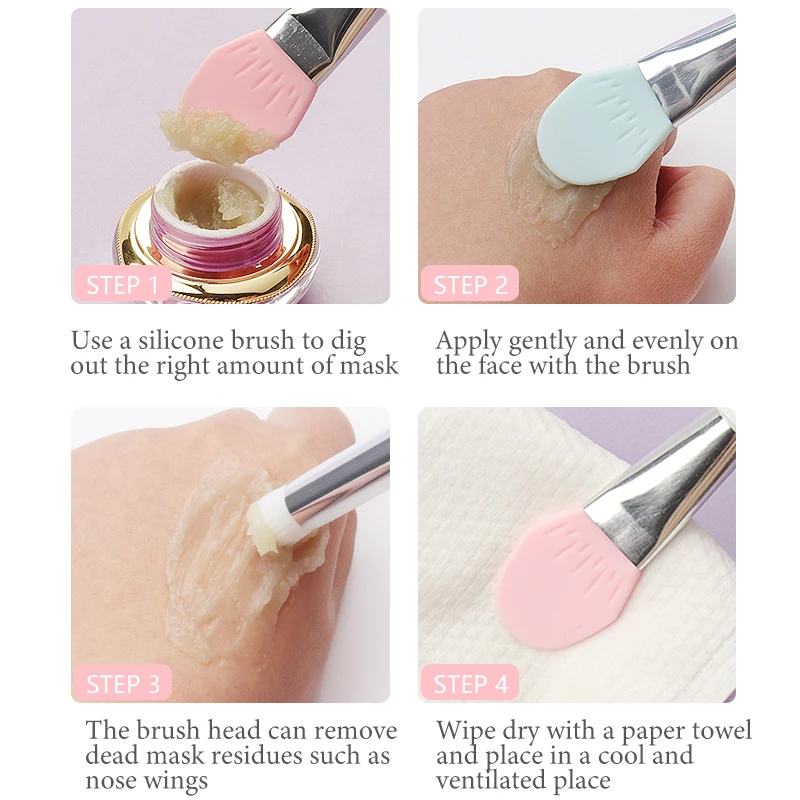 STEP 1

Use a silicone brush to dig out the right amount of mask

STEP 2

Apply gently and evenly on the face with the brush

STEP 3

The brush head can remove dead mask residues such as nose wings

STEP 4

Wipe dry with a paper towel and place in a cool and ventilated place