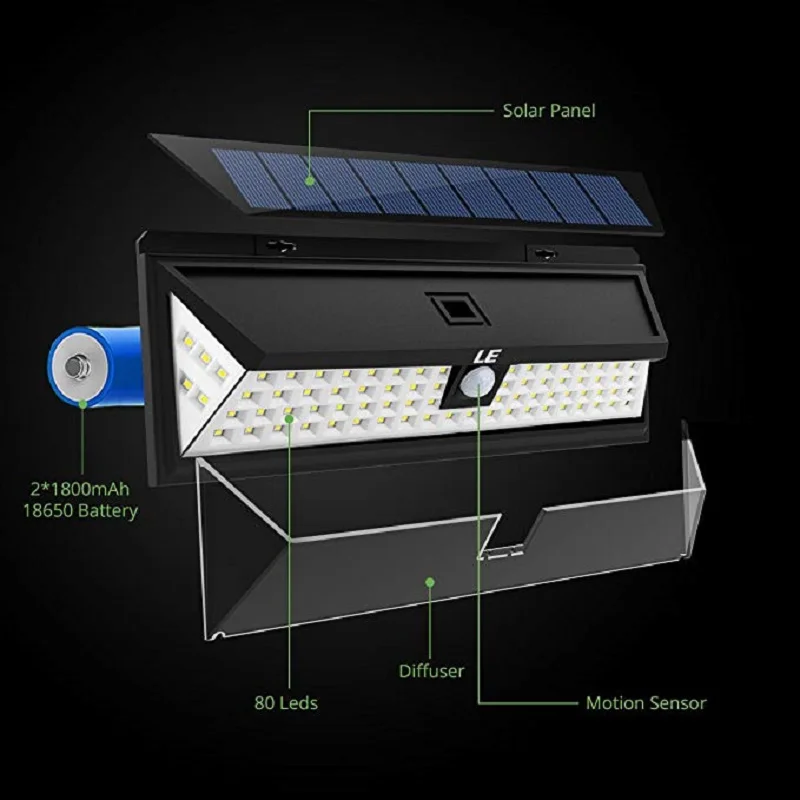 Solar Panel

LE

2*1800mAh
18650 Battery

Diffuser

80 Leds

Motion Sensor