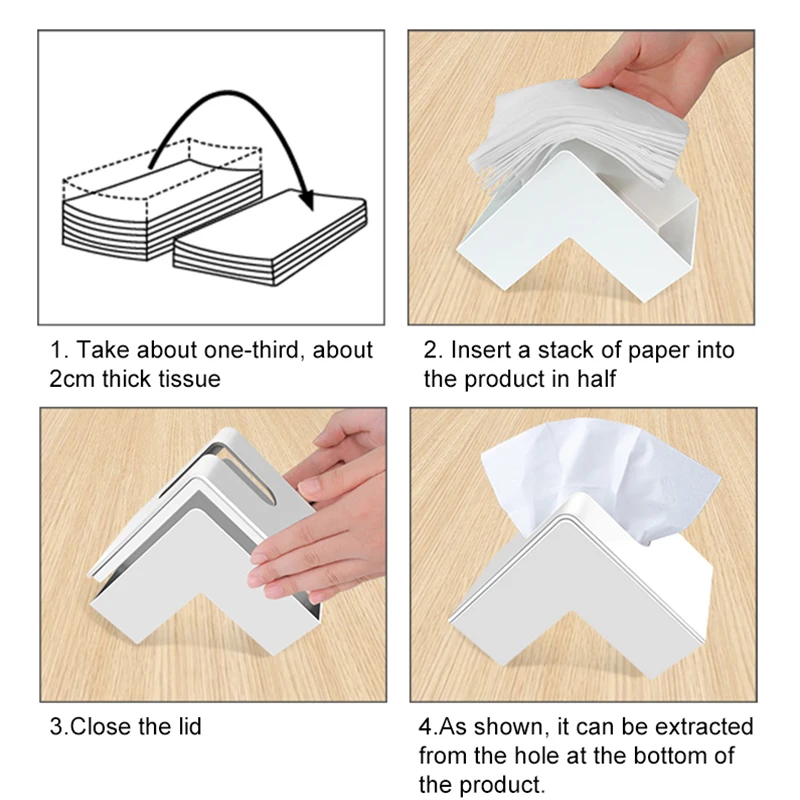 1. Take about one-third, about 2cm thick tissue

2. Insert a stack of paper into the product in half

3.Close the lid

4.As shown, it can be extracted from the hole at the bottom of the product.