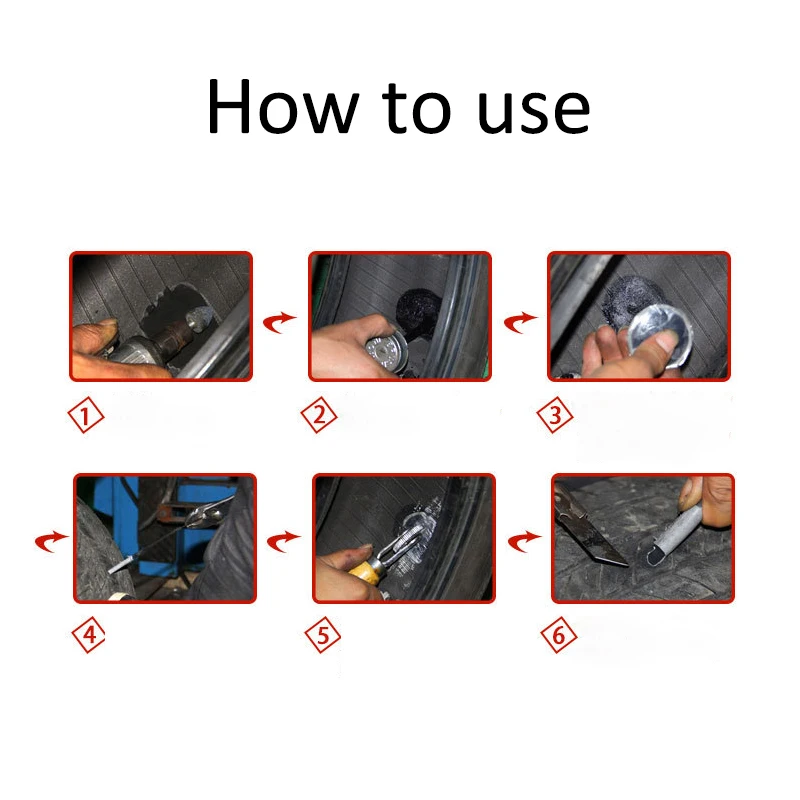 How to use

1

2

3

4

5

6