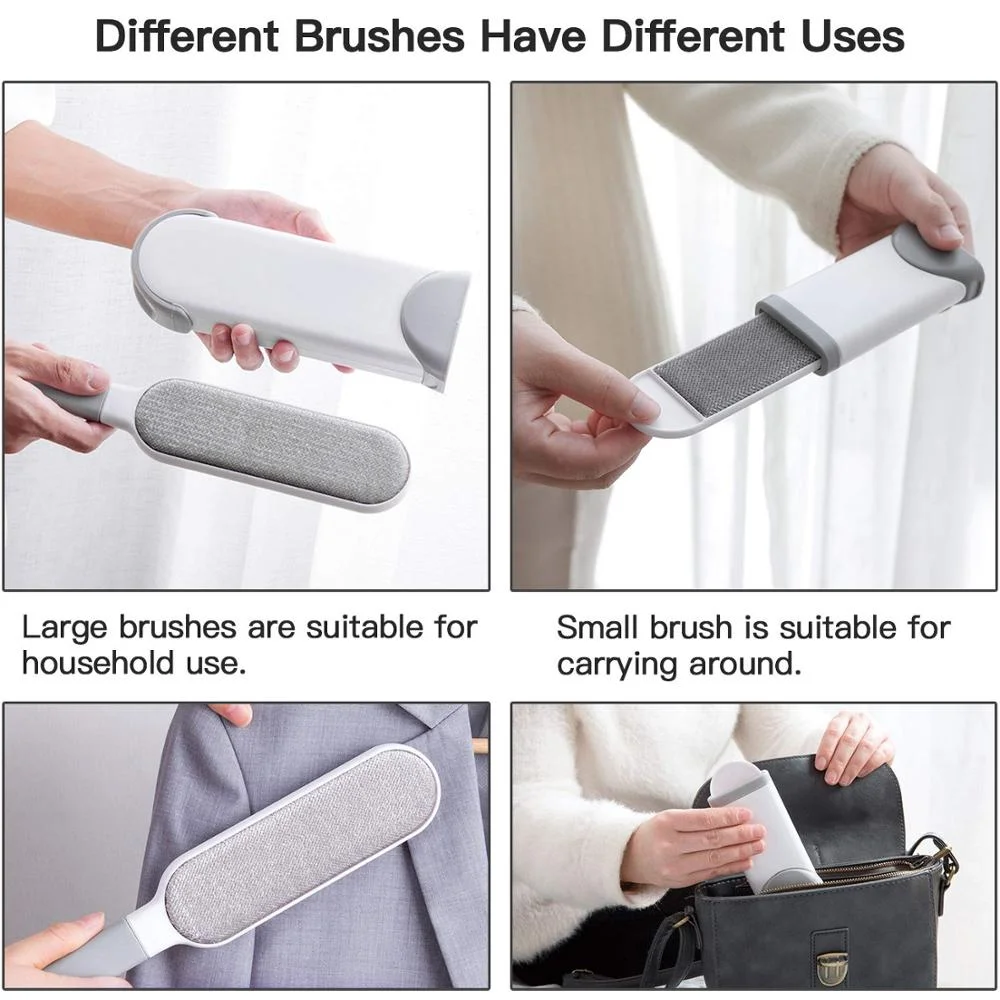 Different Brushes Have Different Uses

Large brushes are suitable for household use.

Small brush is suitable for carrying around.