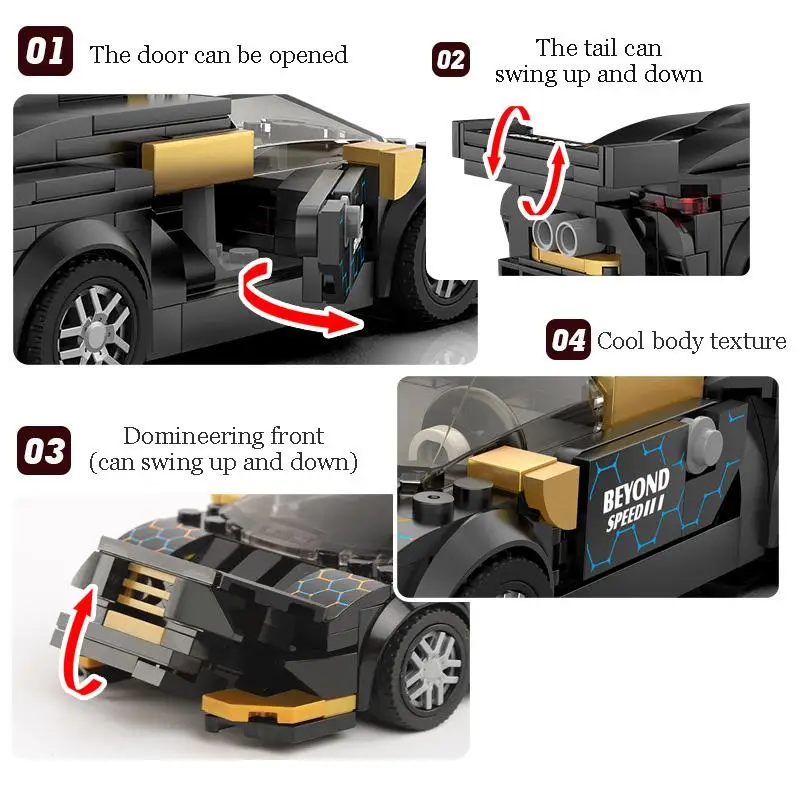 01 The door can be opened

02 The tail can swing up and down

04 Cool body texture

03 Domineering front (can swing up and down)

BEYOND SPEED