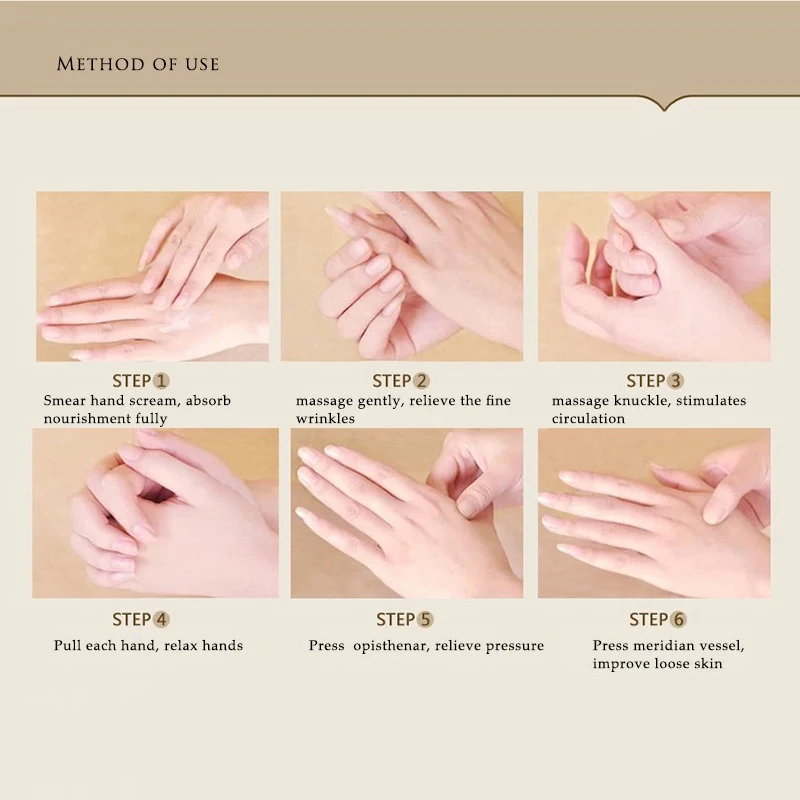 METHOD OF USE

STEP 1
Smear hand scream, absorb nourishment fully

STEP 2
massage gently, relieve the fine wrinkles

STEP 3
massage knuckle, stimulates circulation

STEP 4
Pull each hand, relax hands

STEP 5
Press opisthenar, relieve pressure

STEP 6
Press meridian vessel, improve loose skin