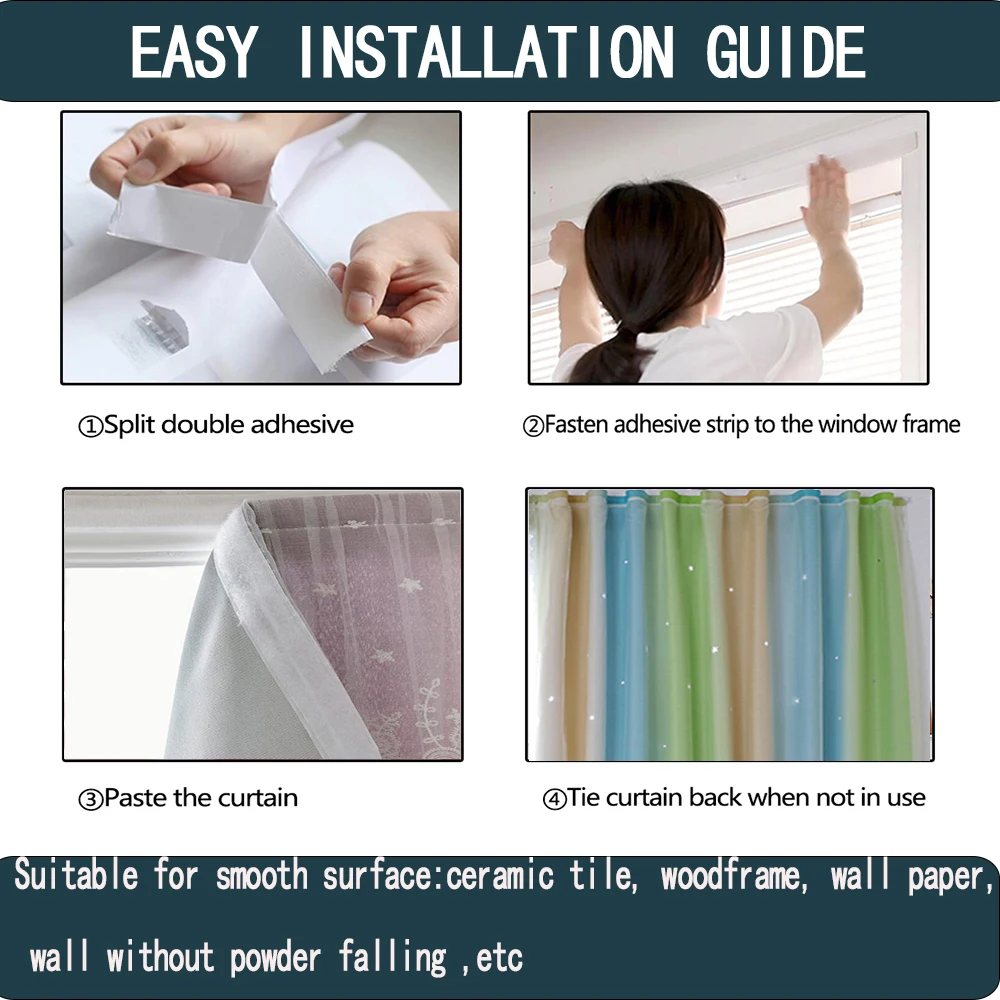 EASY INSTALLATION GUIDE

①Split double adhesive

②Fasten adhesive strip to the window frame

③Paste the curtain

④Tie curtain back when not in use

Suitable for smooth surface:ceramic tile, woodframe, wall paper, wall without powder falling ,etc