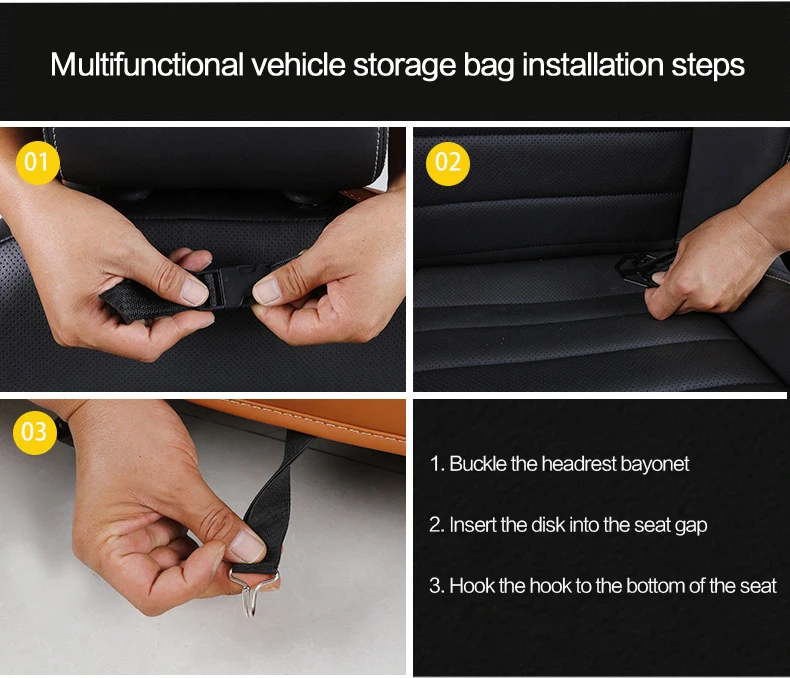 Multifunctional vehicle storage bag installation steps

01

02

03

1. Buckle the headrest bayonet

2. Insert the disk into the seat gap

3. Hook the hook to the bottom of the seat