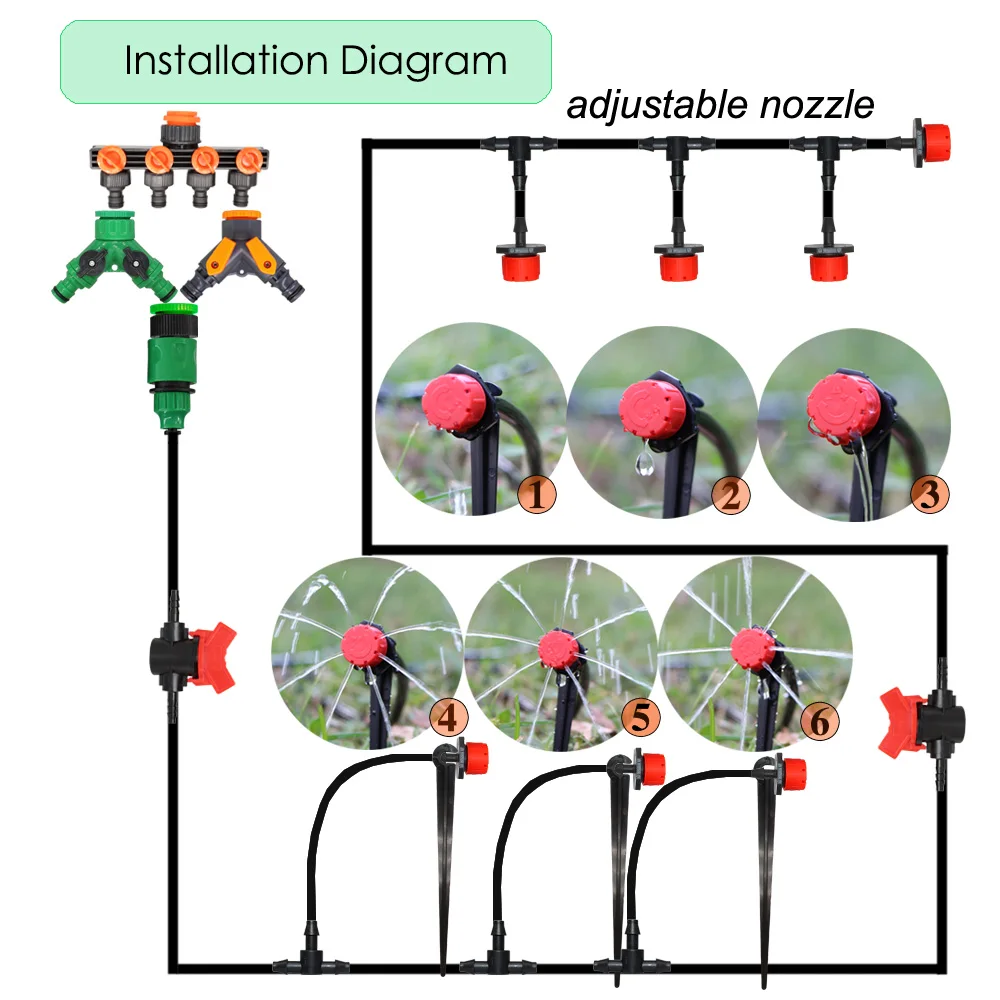 Installation Diagram

adjustable nozzle

1
2
3
4
5
6