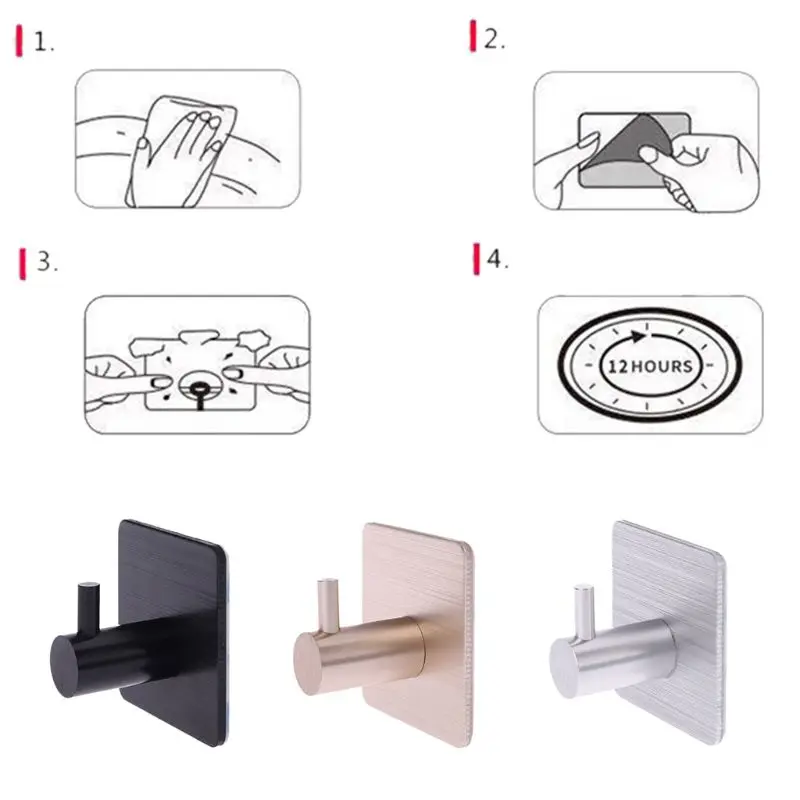 1.

2.

3.

4.

12 HOURS