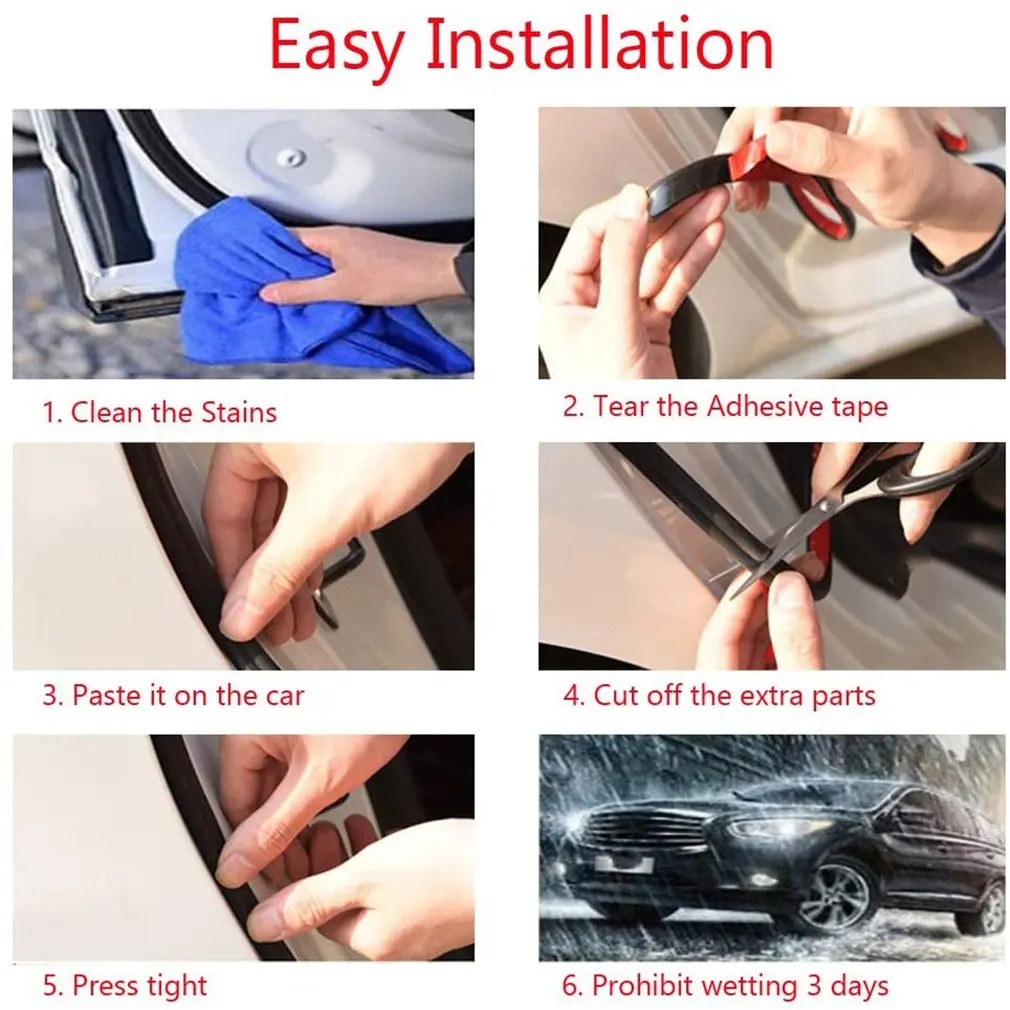 Easy Installation

1. Clean the Stains

2. Tear the Adhesive tape

3. Paste it on the car

4. Cut off the extra parts

5. Press tight

6. Prohibit wetting 3 days