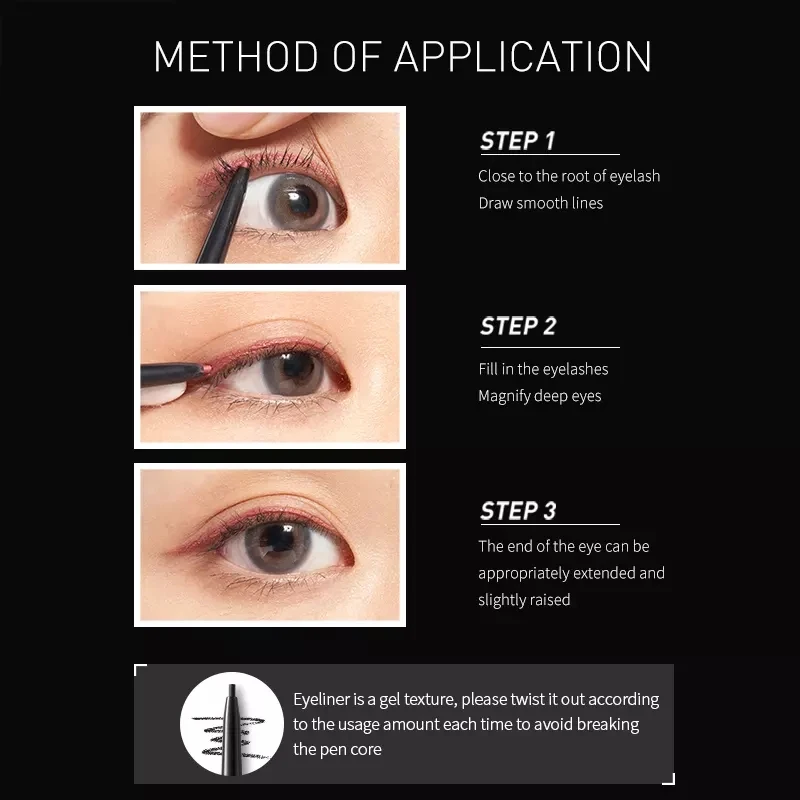 METHOD OF APPLICATION

STEP 1
Close to the root of eyelash
Draw smooth lines

STEP 2
Fill in the eyelashes
Magnify deep eyes

STEP 3
The end of the eye can be appropriately extended and slightly raised

Eyeliner is a gel texture, please twist it out according to the usage amount each time to avoid breaking the pen core