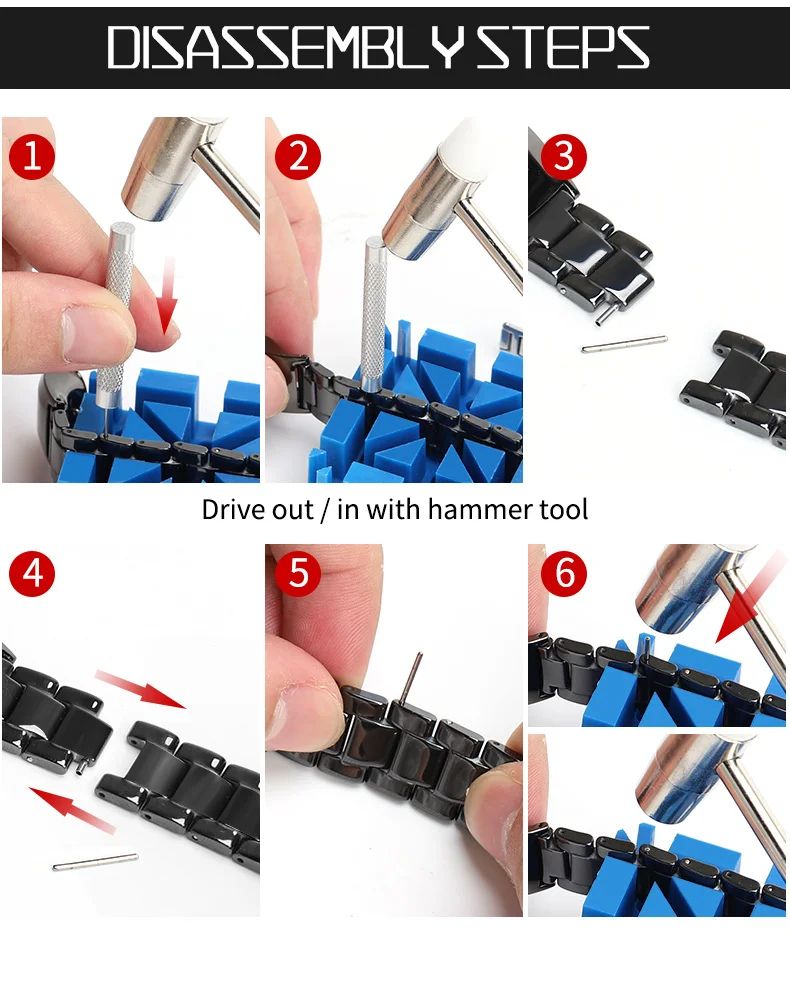 DISASSEMBLY STEPS

1

2

3

Drive out / in with hammer tool

4

5

6