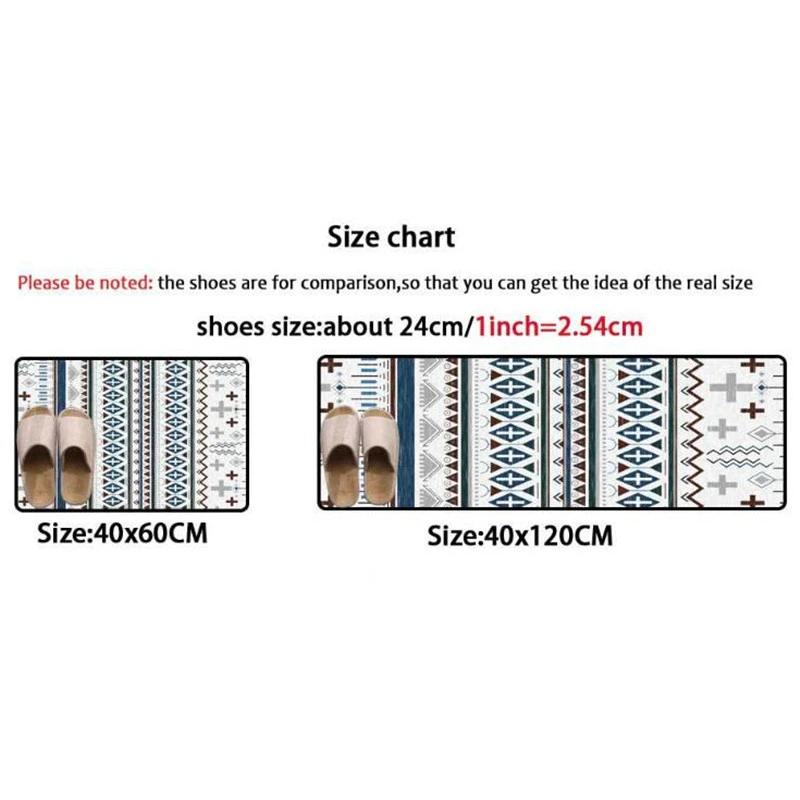 Size chart

Please be noted: the shoes are for comparison,so that you can get the idea of the real size

shoes size:about 24cm/1inch=2.54cm

Size:40x60CM

Size:40x120CM