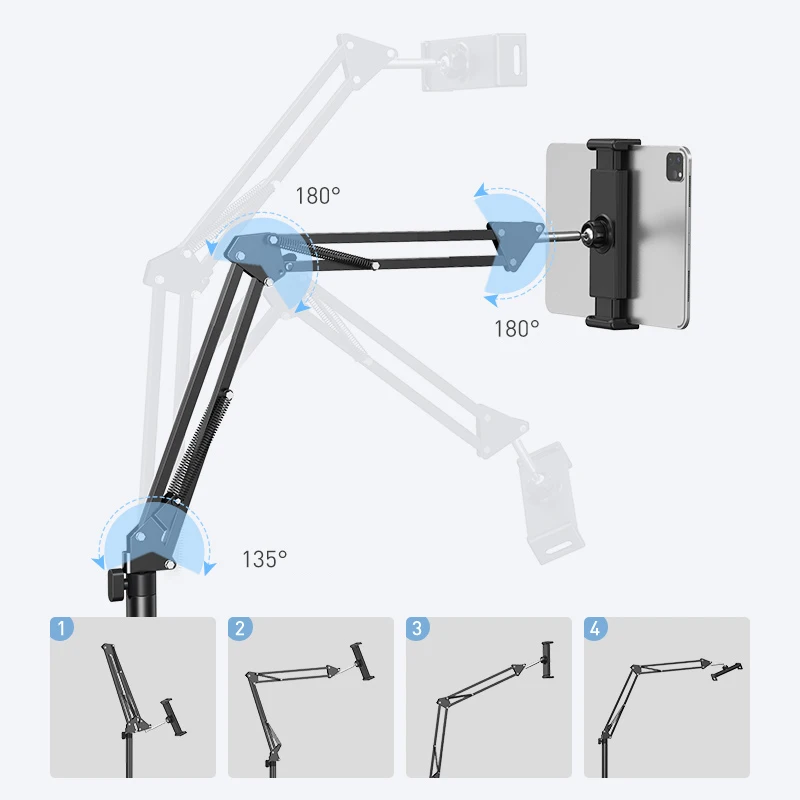 180°

180°

135°

1

2

3

4