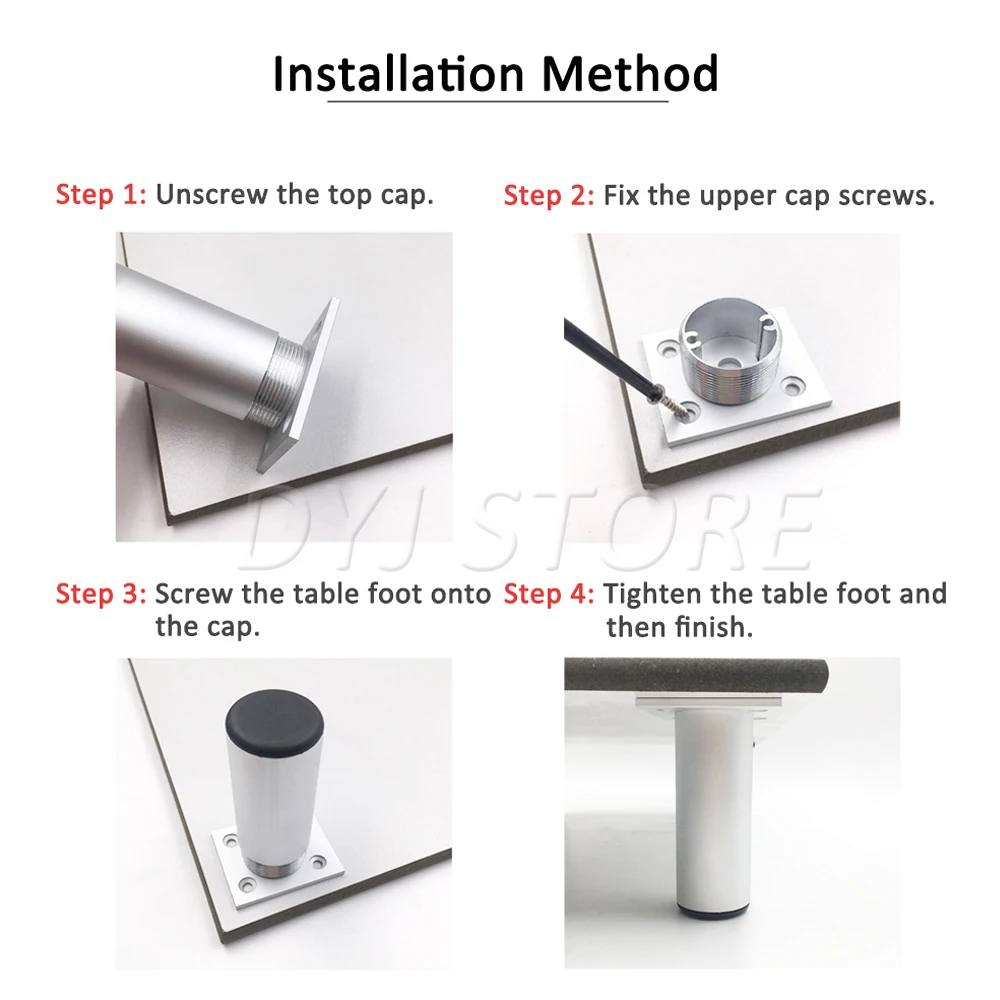 Installation Method

Step 1: Unscrew the top cap.

Step 2: Fix the upper cap screws.

DYJ STORE

Step 3: Screw the table foot onto the cap.

Step 4: Tighten the table foot and then finish.