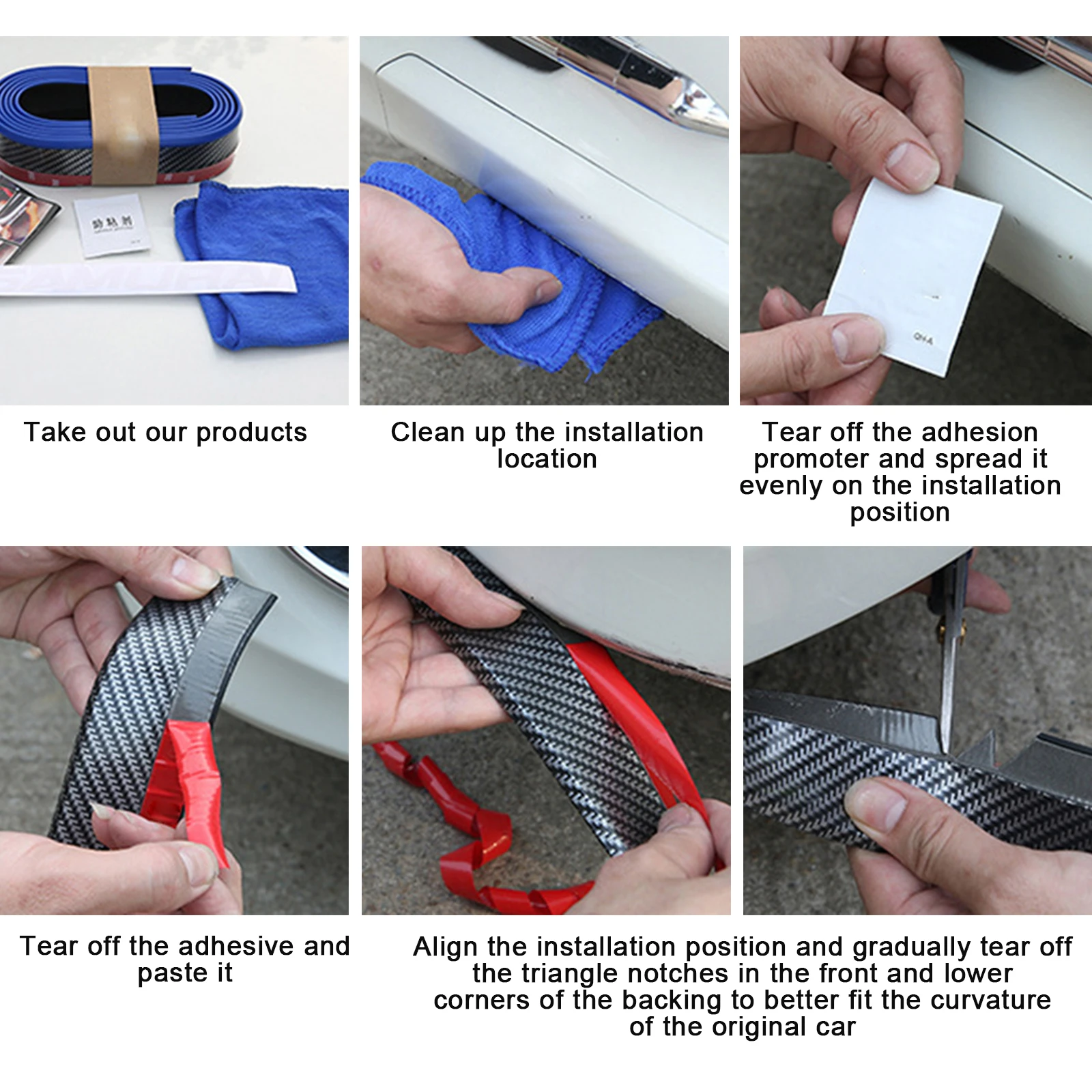 助粘剂

Take out our products

Clean up the installation location

Tear off the adhesion promoter and spread it evenly on the installation position

Tear off the adhesive and paste it

Align the installation position and gradually tear off the triangle notches in the front and lower corners of the backing to better fit the curvature of the original car