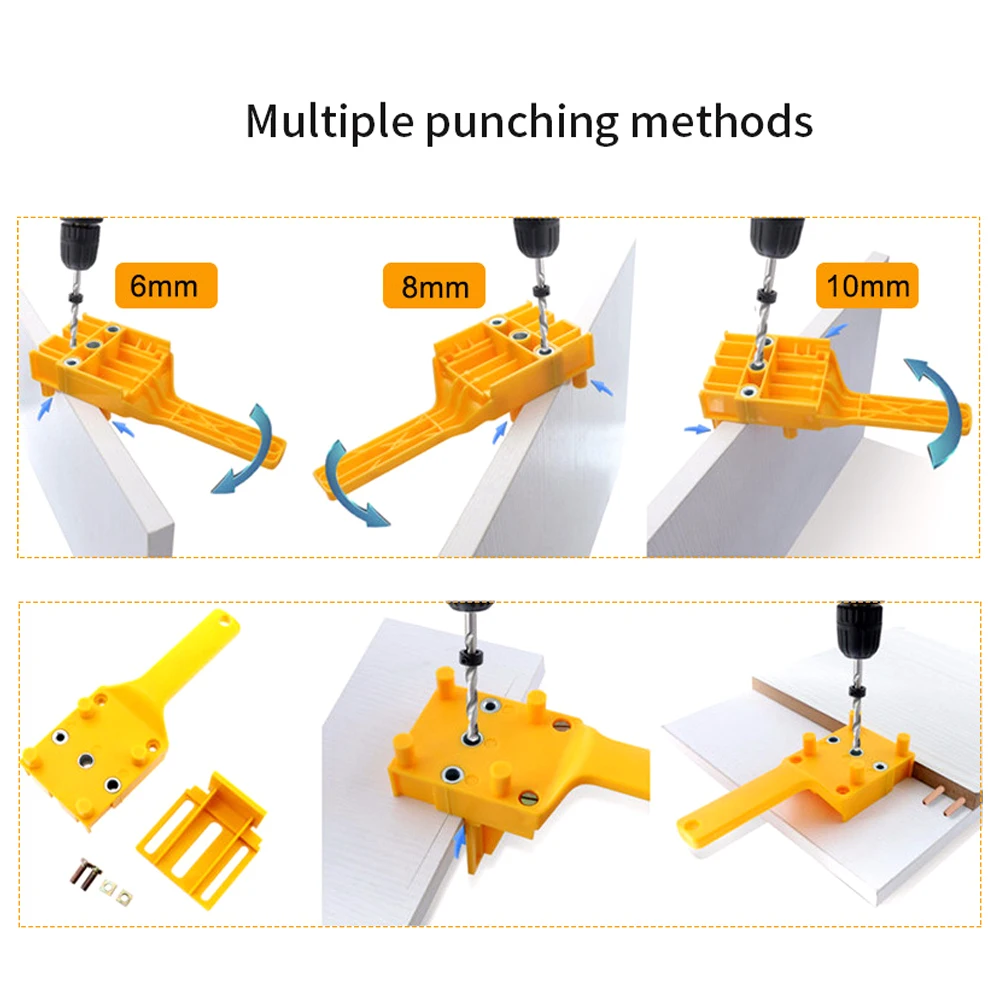 Multiple punching methods

6mm

8mm

10mm