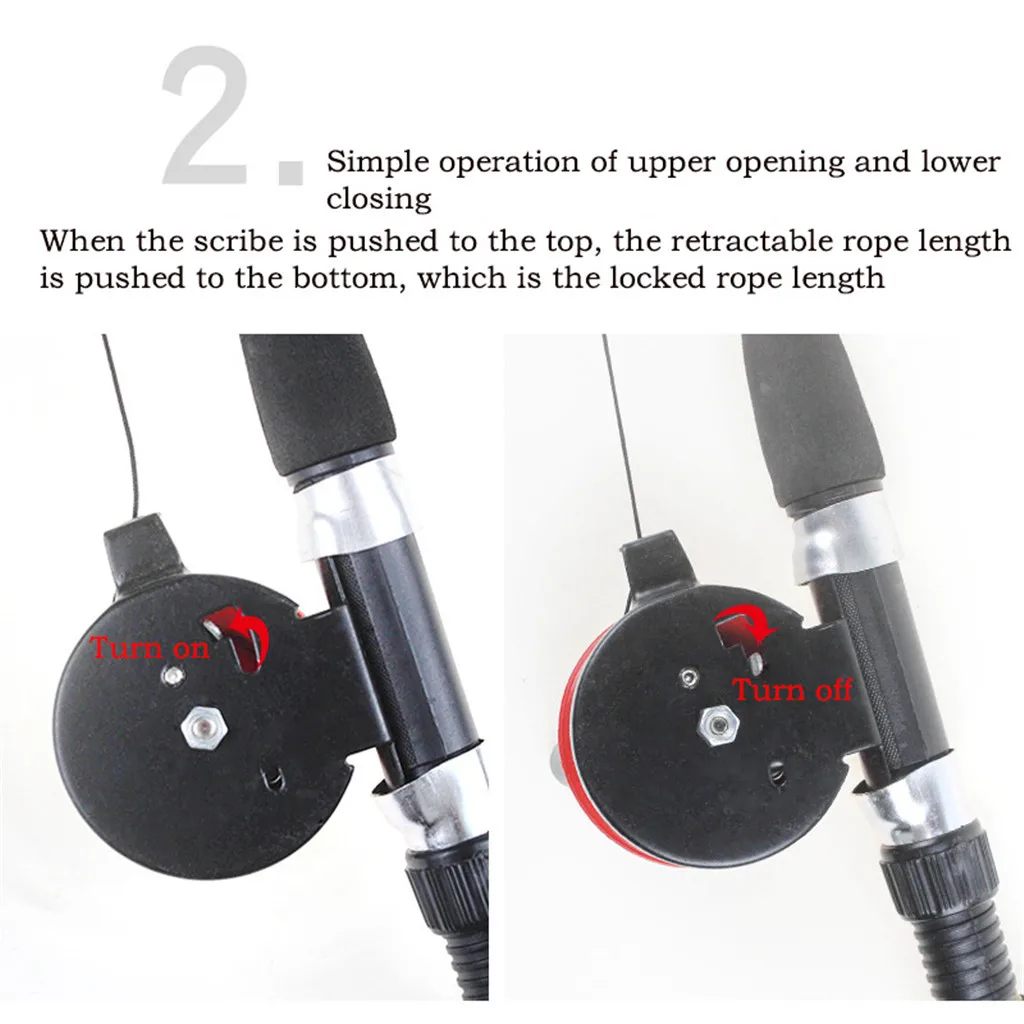 2. Simple operation of upper opening and lower closing

When the scribe is pushed to the top, the retractable rope length is pushed to the bottom, which is the locked rope length

Turn on

Turn off