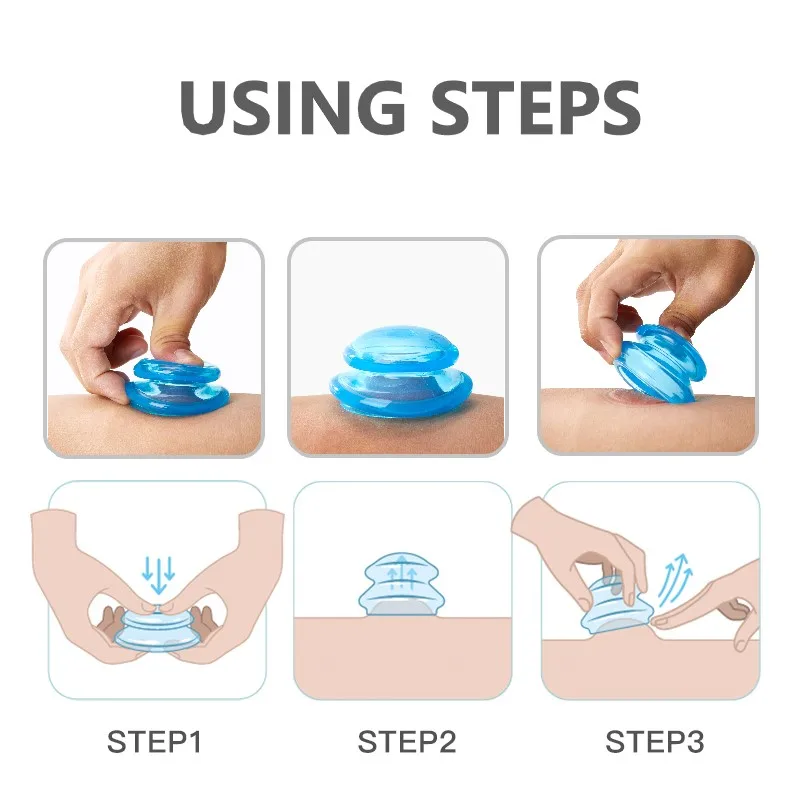 USING STEPS

STEP1

STEP2

STEP3