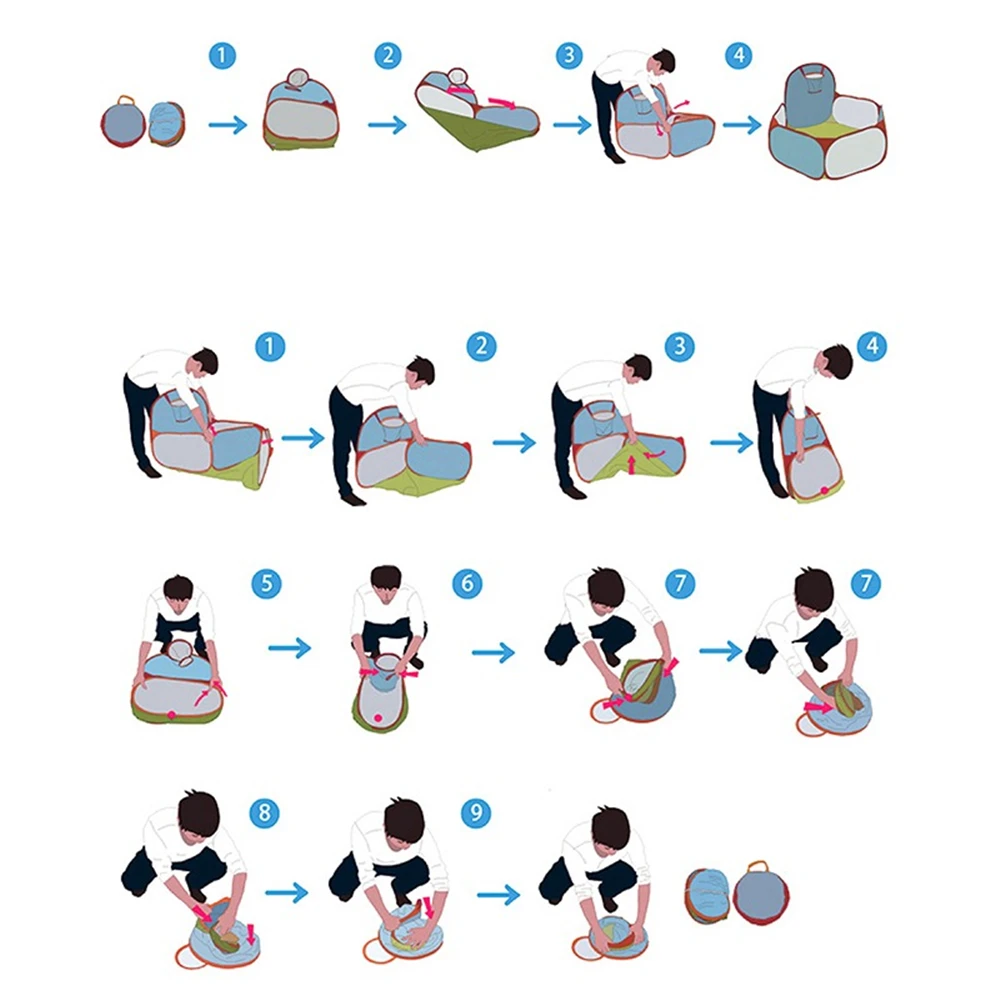 1 2 3 4

1 2 3 4

5 6 7 7

8 9