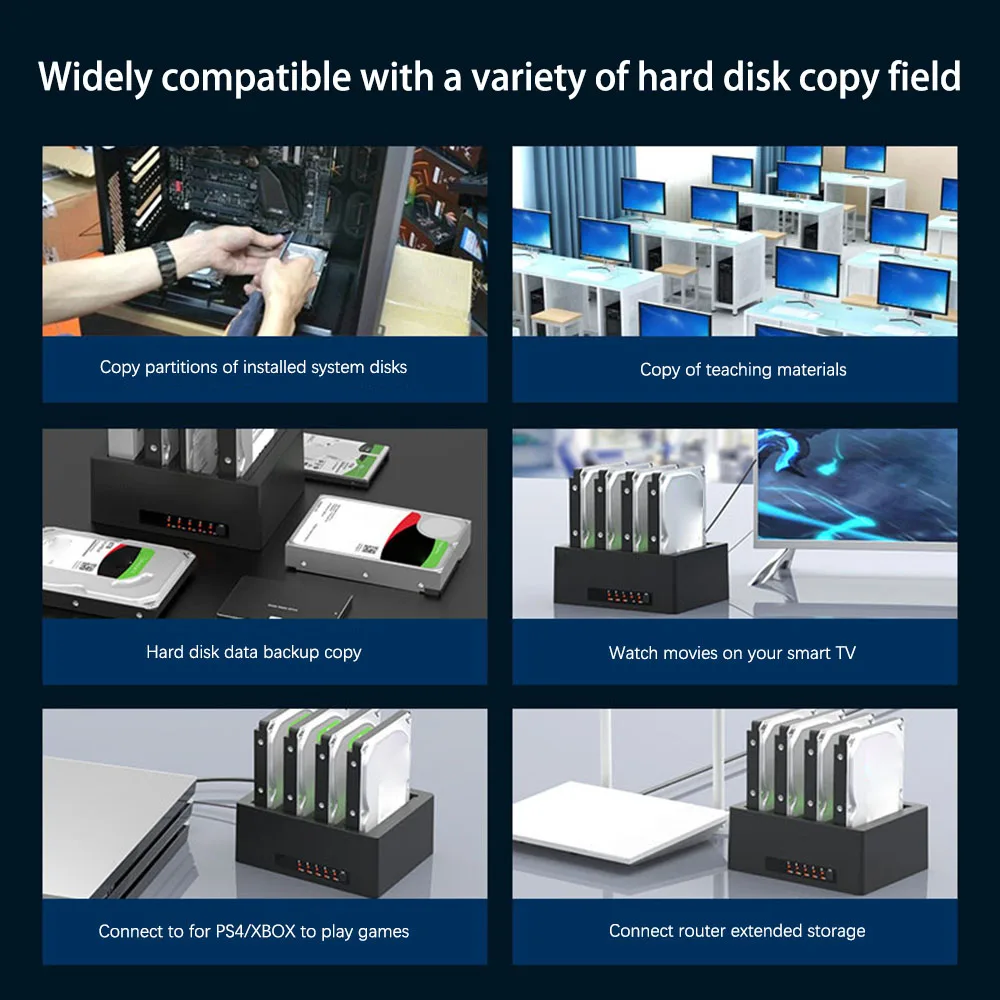 Widely compatible with a variety of hard disk copy field

Copy partitions of installed system disks

Copy of teaching materials

Hard disk data backup copy

Watch movies on your smart TV

Connect to for PS4/XBOX to play games

Connect router extended storage