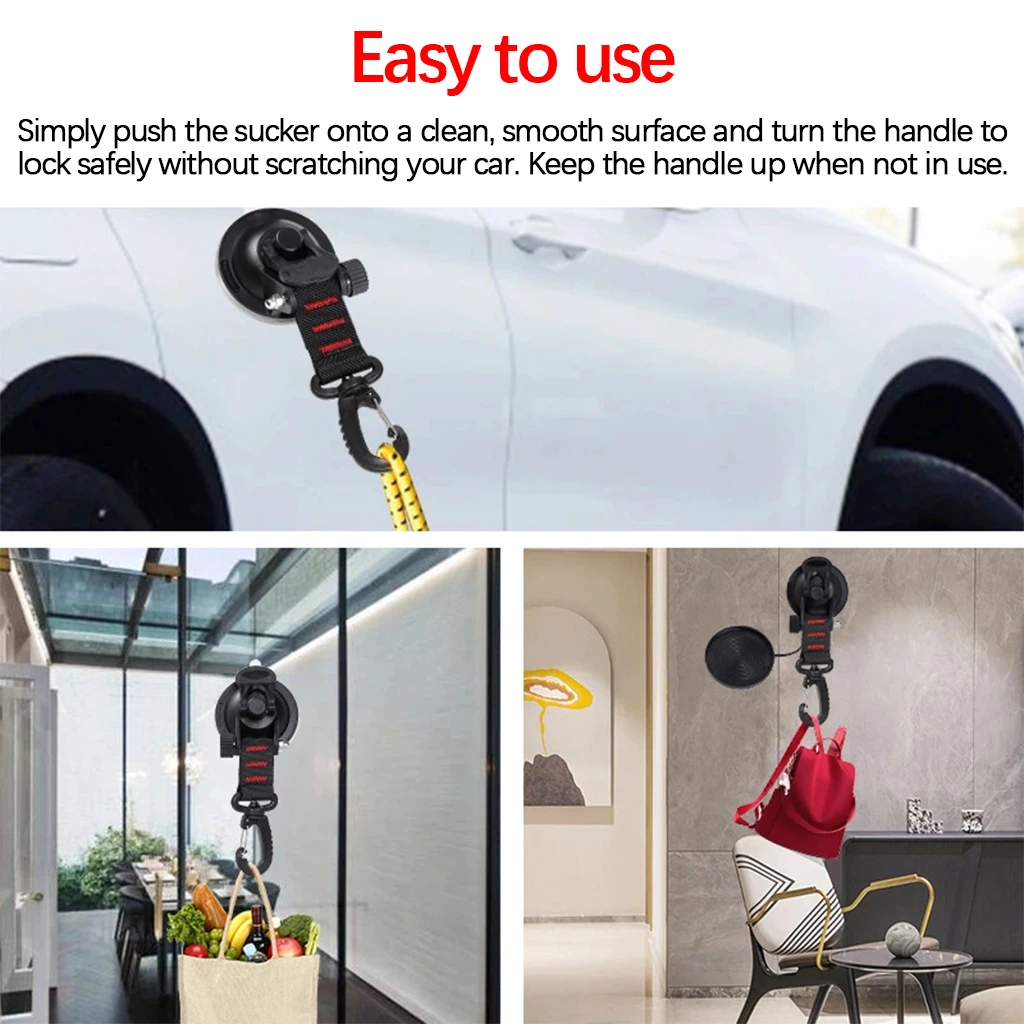 Easy to use

Simply push the sucker onto a clean, smooth surface and turn the handle to lock safely without scratching your car. Keep the handle up when not in use.