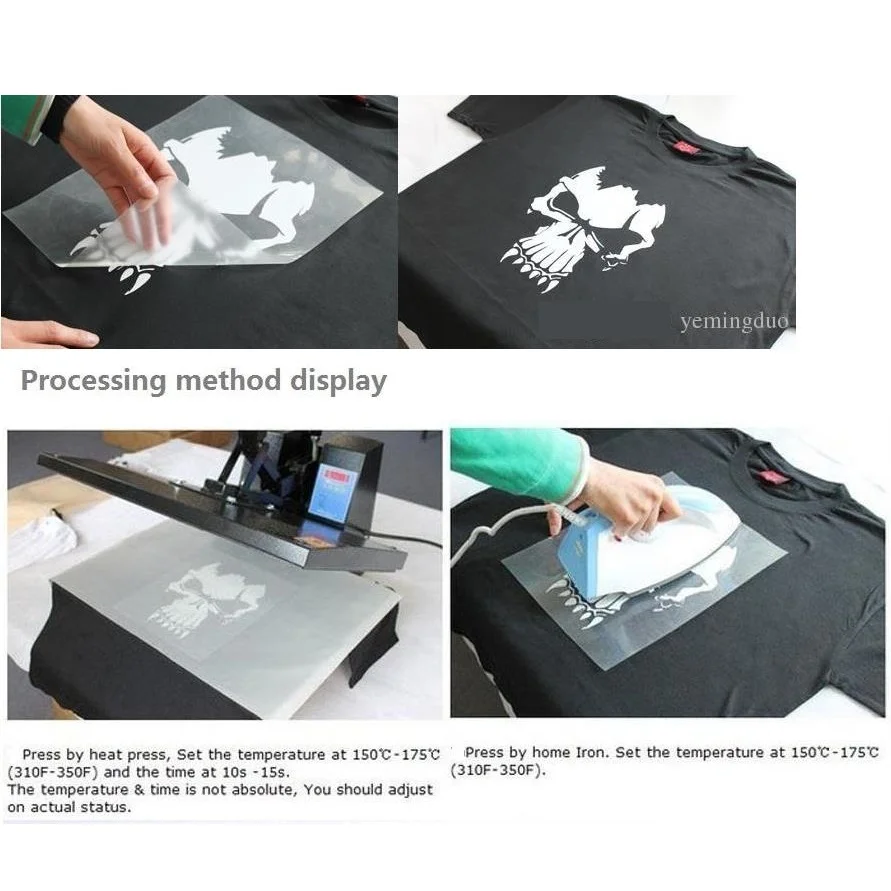 yemingduo

Processing method display

Press by heat press, Set the temperature at 150℃-175℃ (310F-350F) and the time at 10s -15s.
The temperature & time is not absolute, You should adjust on actual status.

Press by home Iron. Set the temperature at 150℃-175℃ (310F-350F).