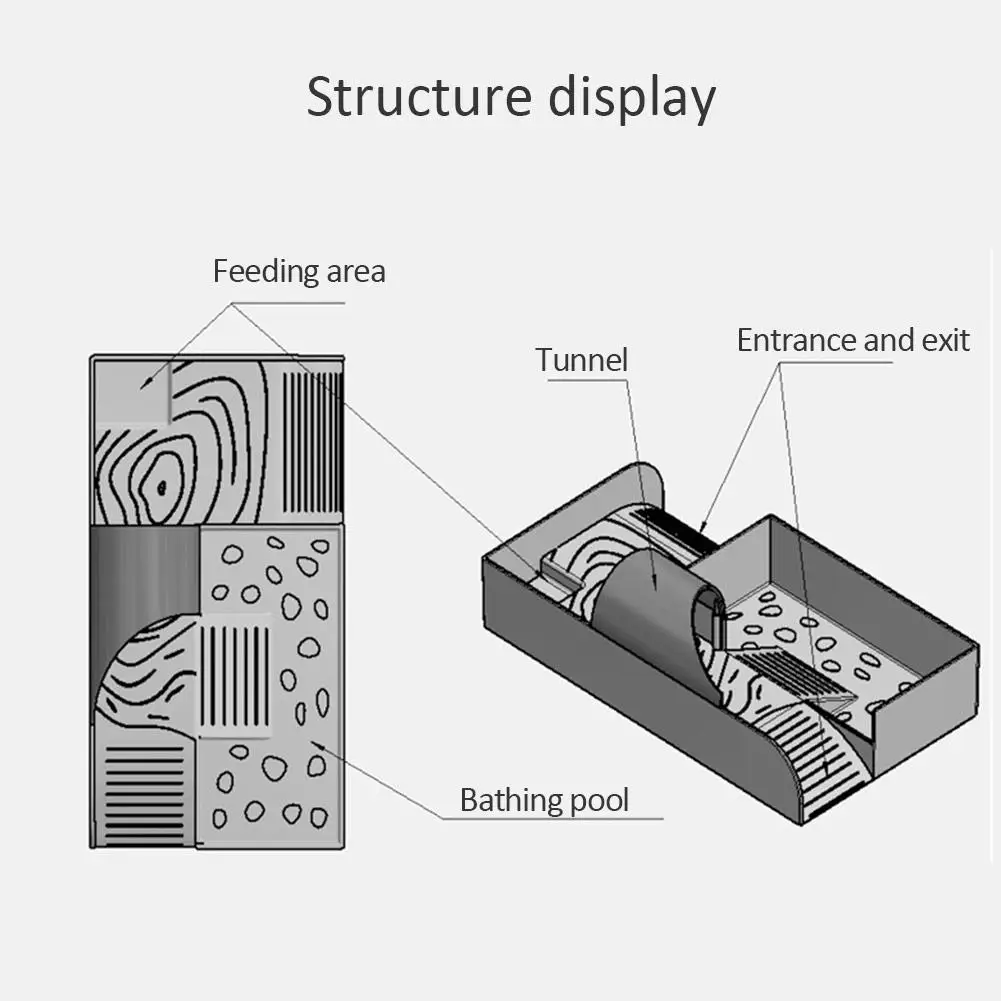 Structure display

Feeding area

Tunnel

Entrance and exit

Bathing pool