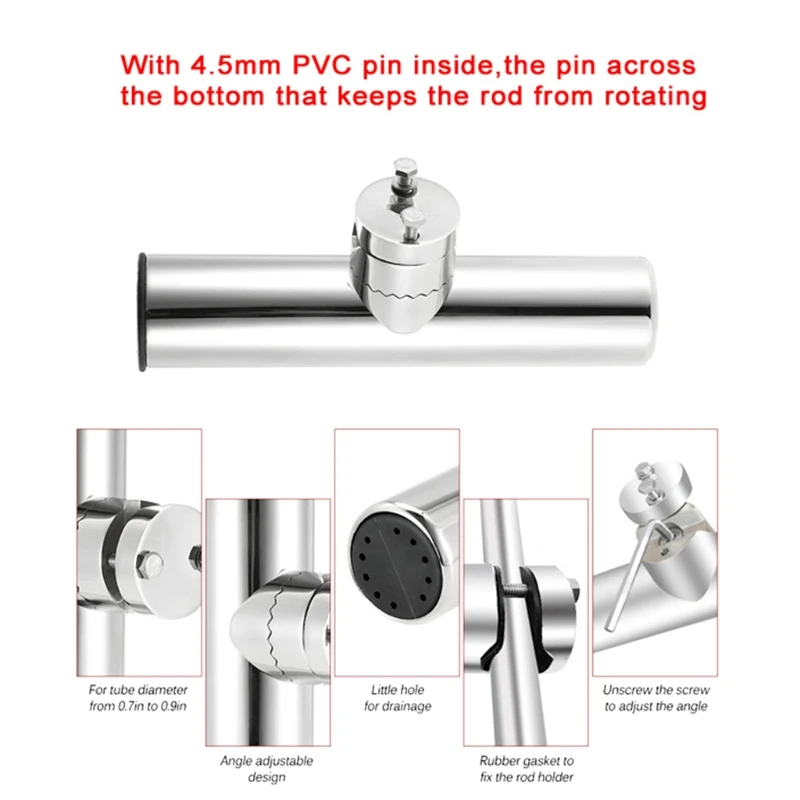 With 4.5mm PVC pin inside,the pin across the bottom that keeps the rod from rotating

For tube diameter from 0.7in to 0.9in

Angle adjustable design

Little hole for drainage

Rubber gasket to fix the rod holder

Unscrew the screw to adjust the angle