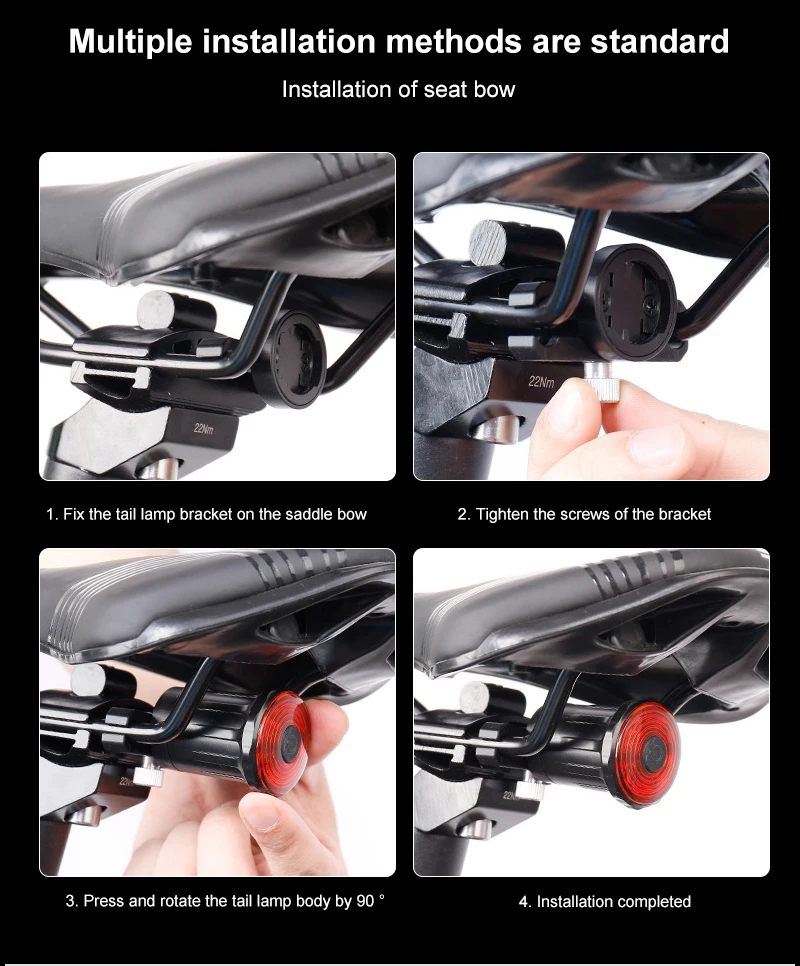 Multiple installation methods are standard

Installation of seat bow

22Nm

22Nm

1. Fix the tail lamp bracket on the saddle bow

2. Tighten the screws of the bracket

3. Press and rotate the tail lamp body by 90 °

4. Installation completed