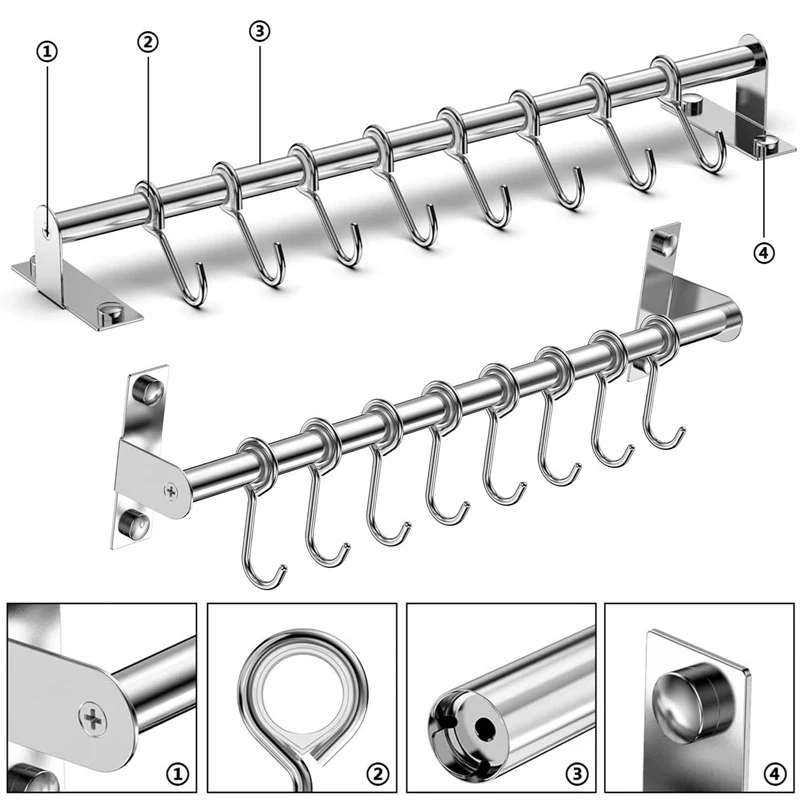 ①
②
③
④
①
②
③
④