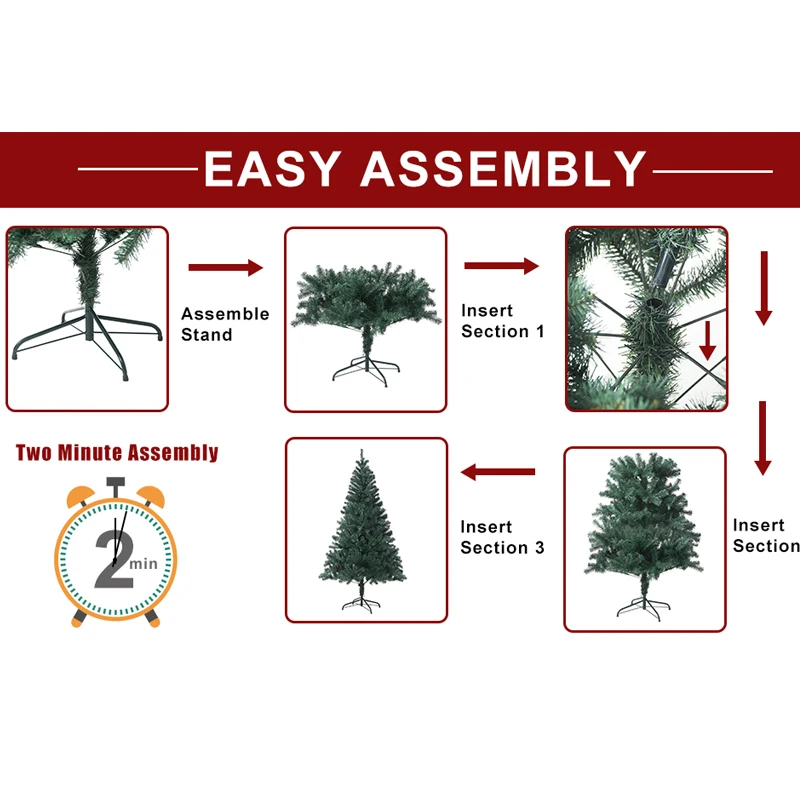 EASY ASSEMBLY

Assemble Stand

Insert Section 1

Two Minute Assembly

2 min

Insert Section 3

Insert Section