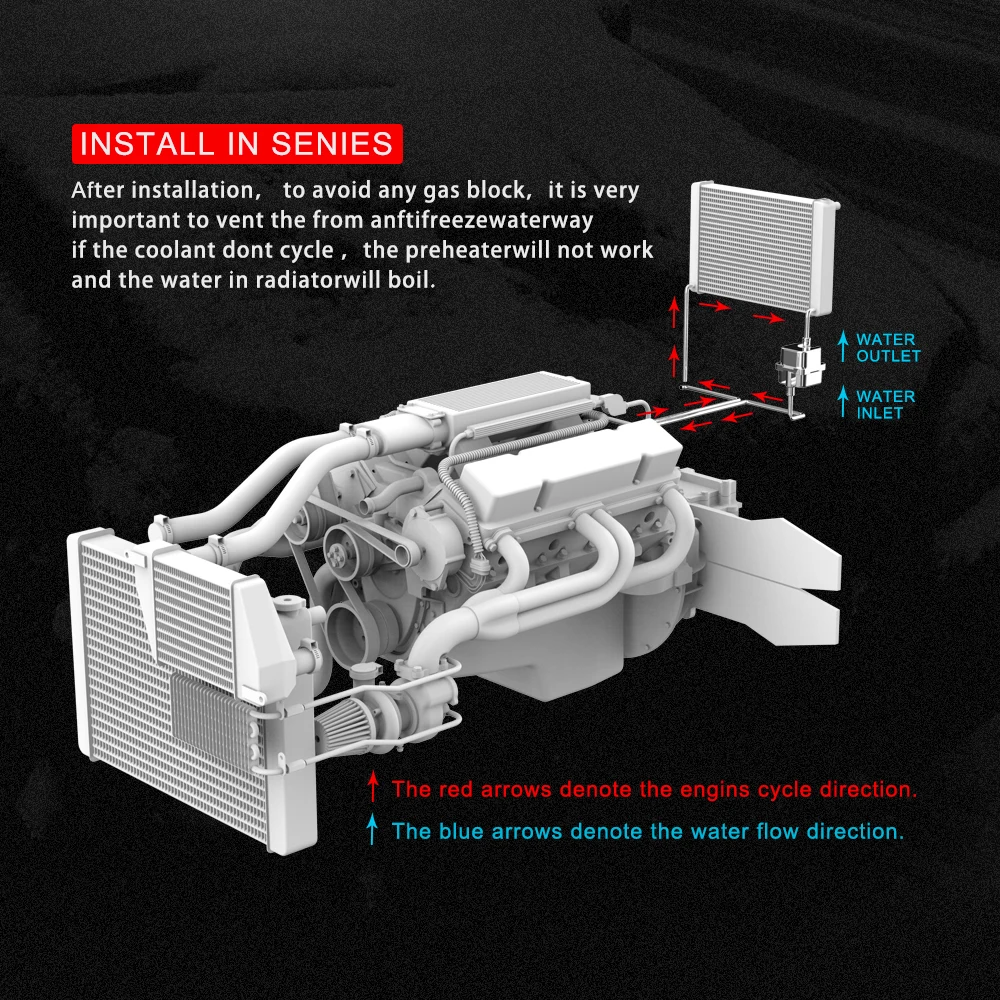 INSTALL IN SENIES

After installation， to avoid any gas block，it is very important to vent the from anftifreezewaterway if the coolant dont cycle， the preheaterwill not work and the water in radiatorwill boil.

WATER OUTLET

WATER INLET

The red arrows denote the engins cycle direction.

The blue arrows denote the water flow direction.