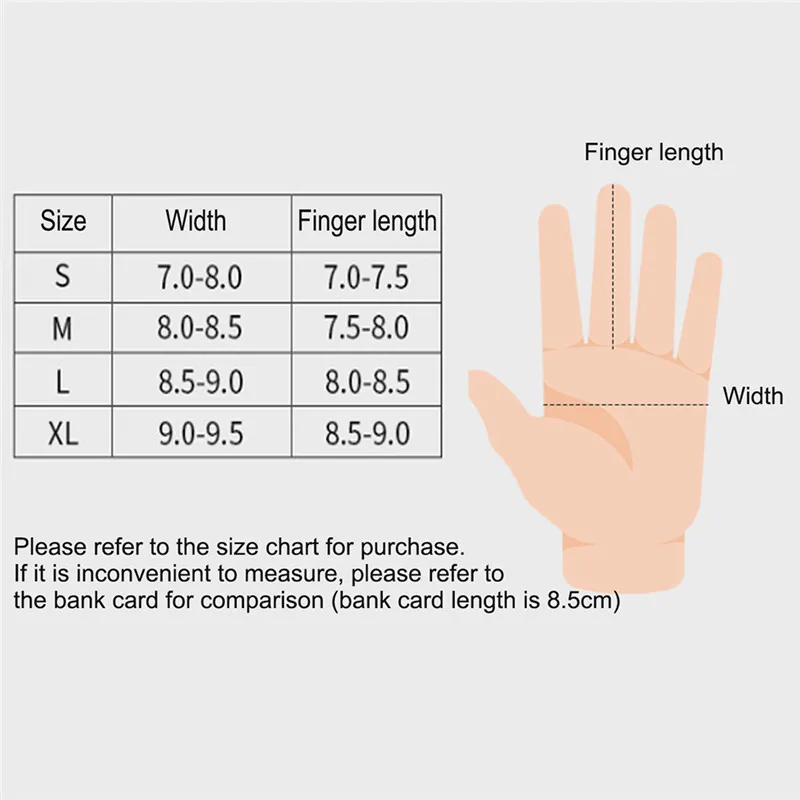 | Size | Width | Finger length |
|---|---|---|
| S | 7.0-8.0 | 7.0-7.5 |
| M | 8.0-8.5 | 7.5-8.0 |
| L | 8.5-9.0 | 8.0-8.5 |
| XL | 9.0-9.5 | 8.5-9.0 |

Finger length

Width

Please refer to the size chart for purchase.
If it is inconvenient to measure, please refer to the bank card for comparison (bank card length is 8.5cm)