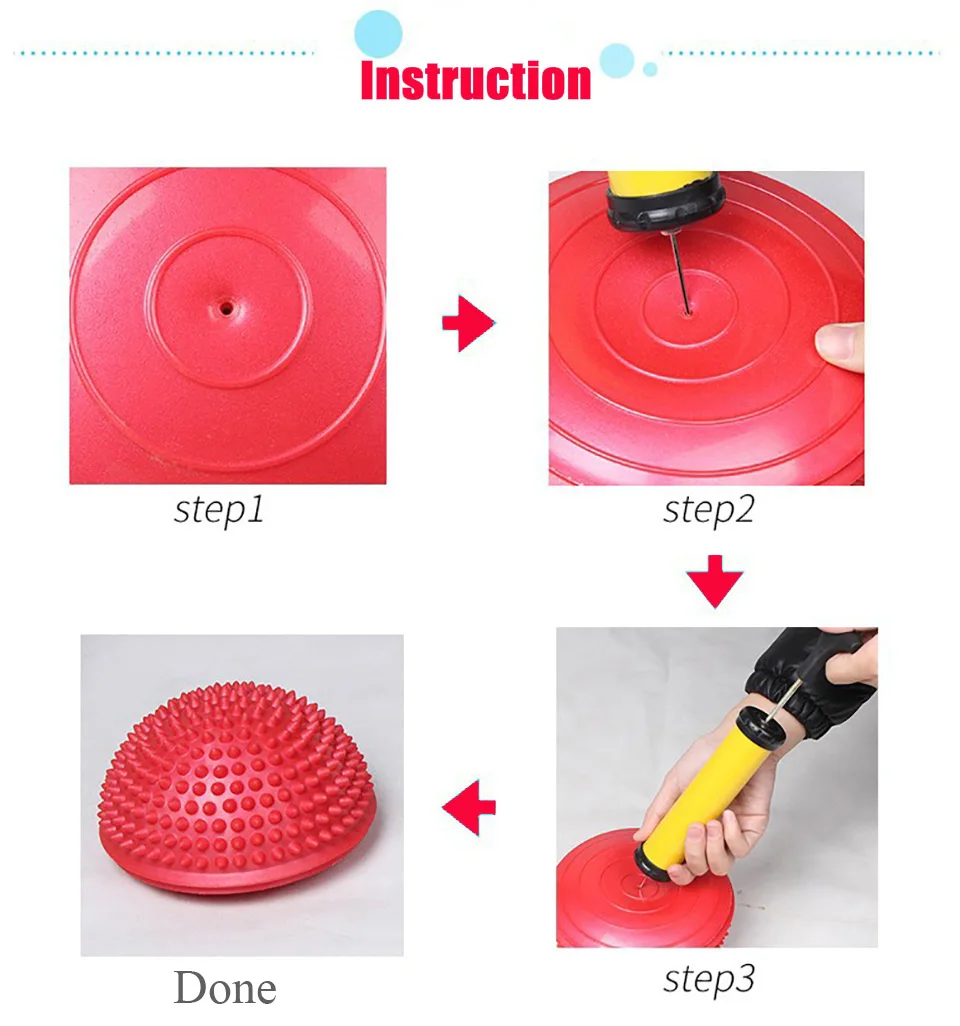 Instruction

step1

step2

step3

Done