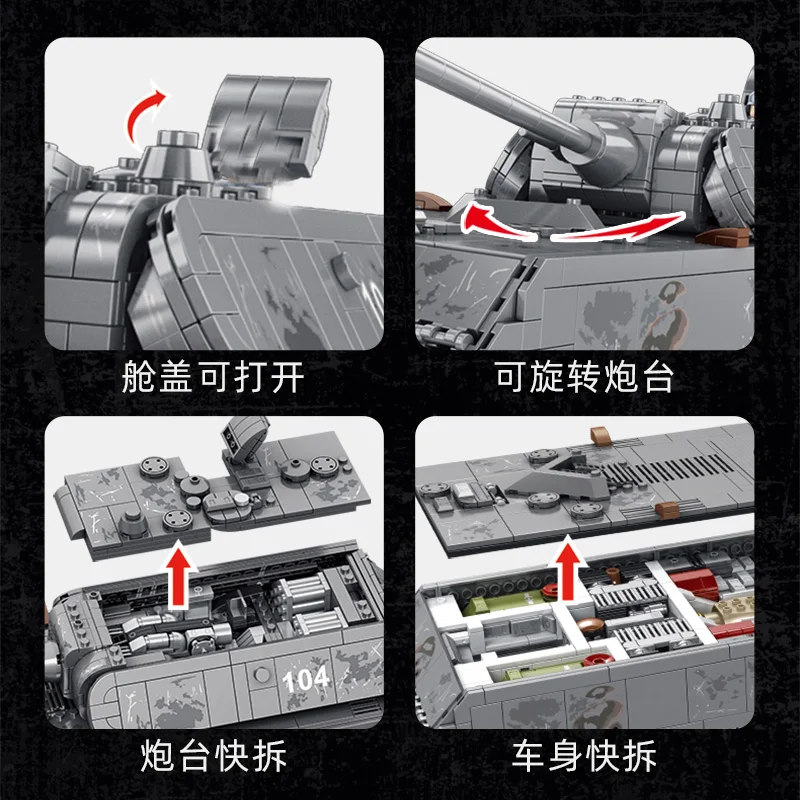 舱盖可打开

可旋转炮台

104

炮台快拆

车身快拆